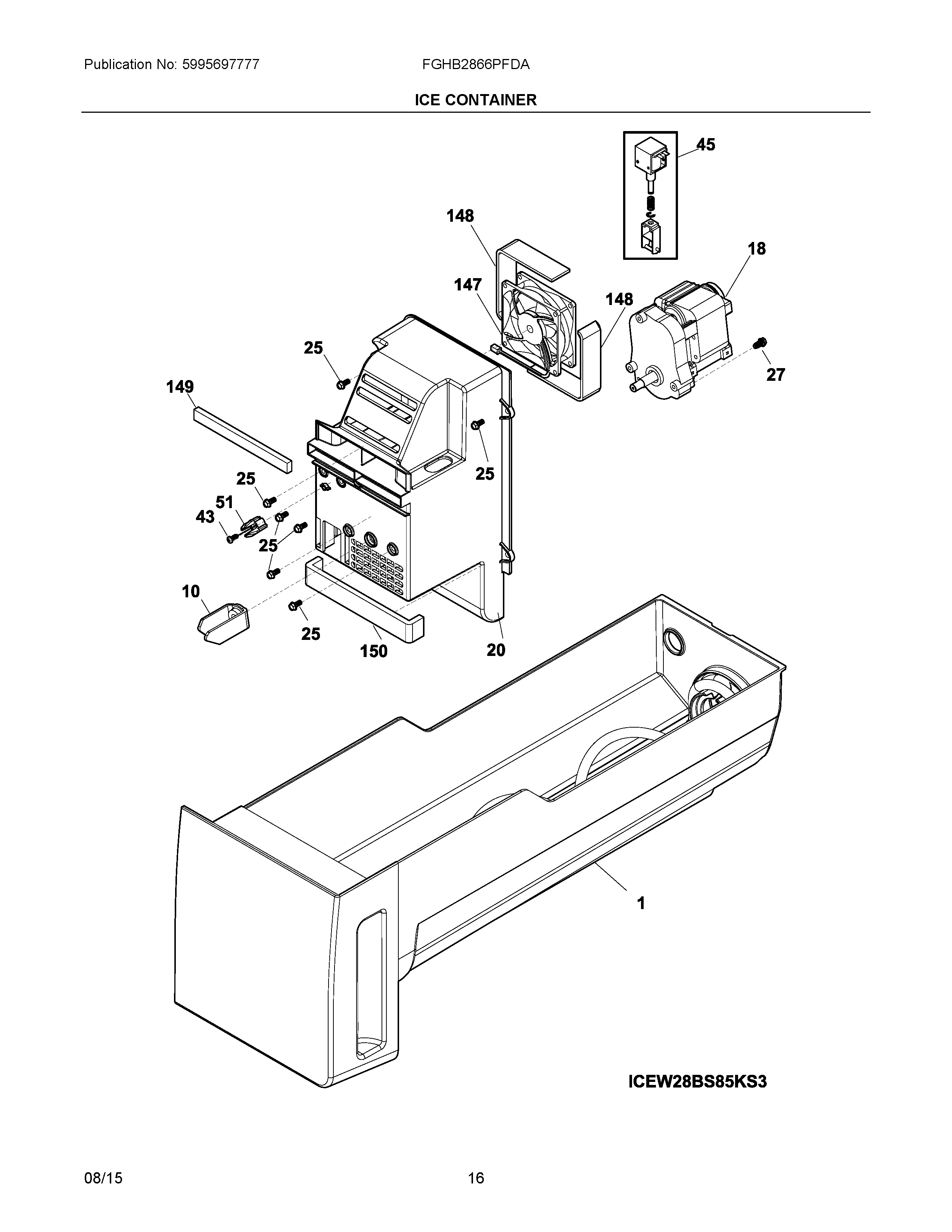 Publication No: 5995697777

FGHB2866PFDA

ICE CONTAINER

45

148

18

147

148

25

27

149

25

25

51

43

25

10

25

150

20

1

ICEW28BS85KS3

08/15

16