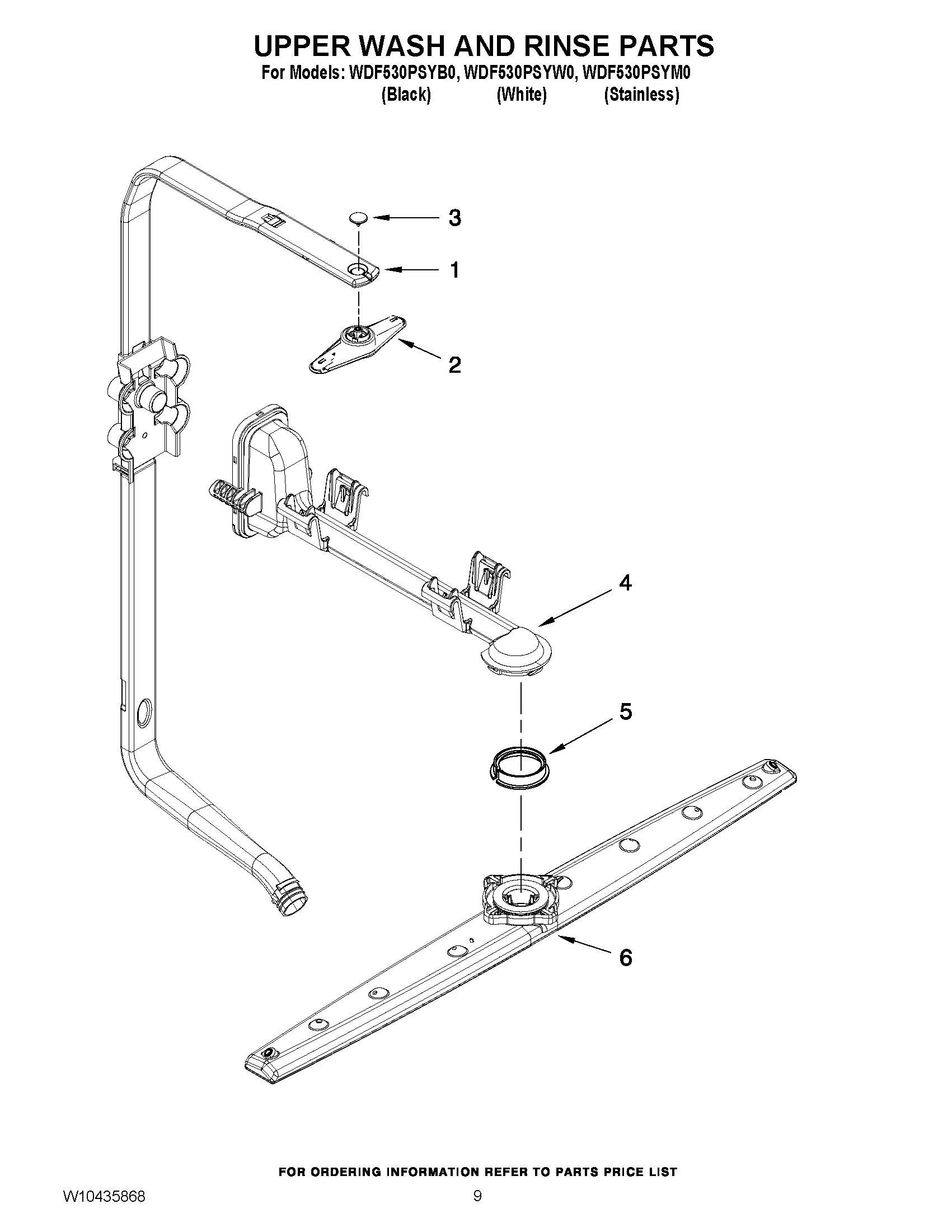 UPPER WASH AND RINSE PARTS
For Models: WDF530PSYB0, WDF530PSYW0, WDF530PSYM0
(Black) (White) (Stainless)

3
1
2
4
5
6

FOR ORDERING INFORMATION REFER TO PARTS PRICE LIST

W10435868

9