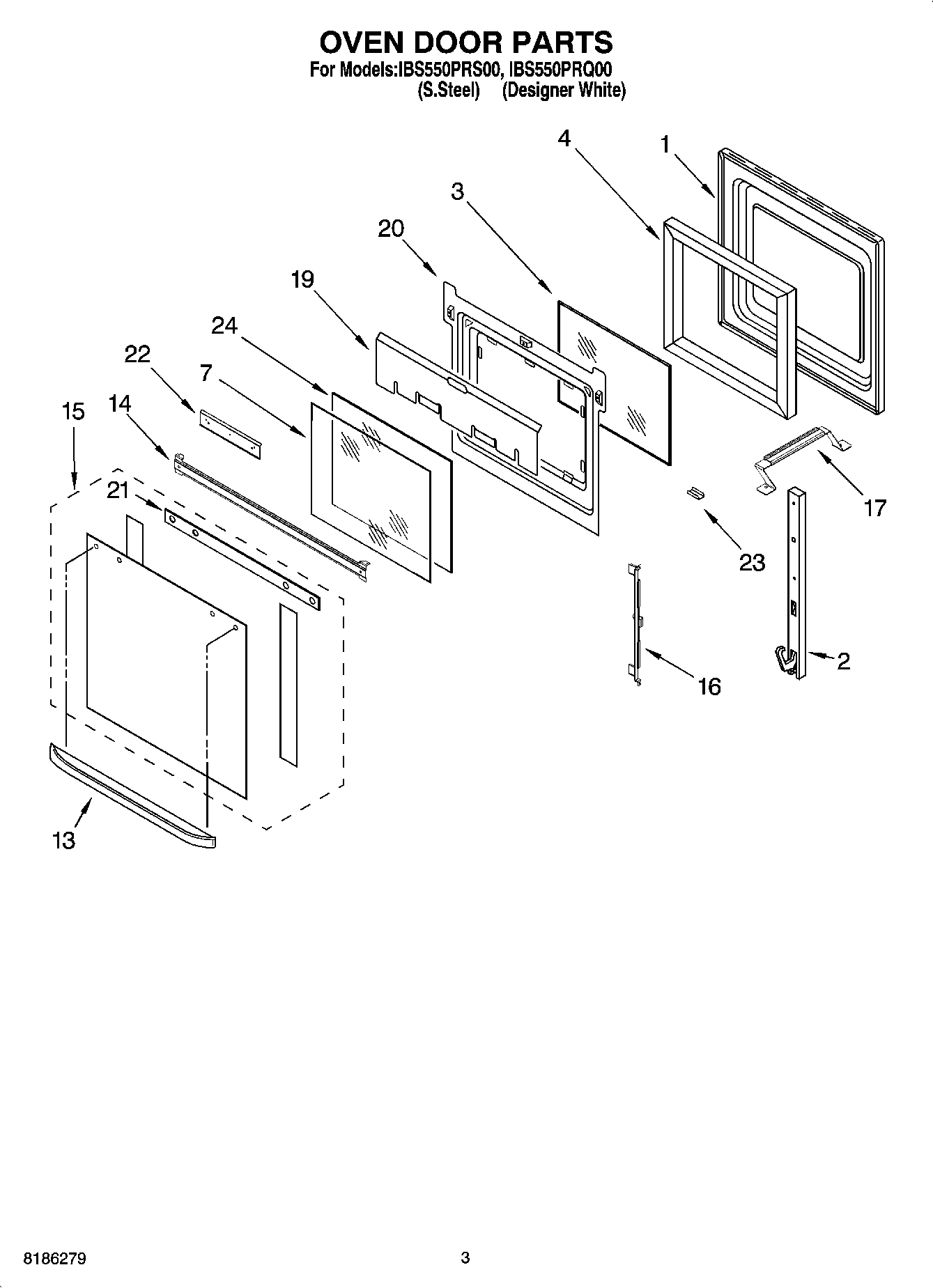 OVEN DOOR PARTS

For Models:IBS550PRS00, IBS550PRQ00
(S.Steel) (Designer White)

4
1
3
20
19
24
22
7
15
14
21
17
23
2
16
13

8186279

3