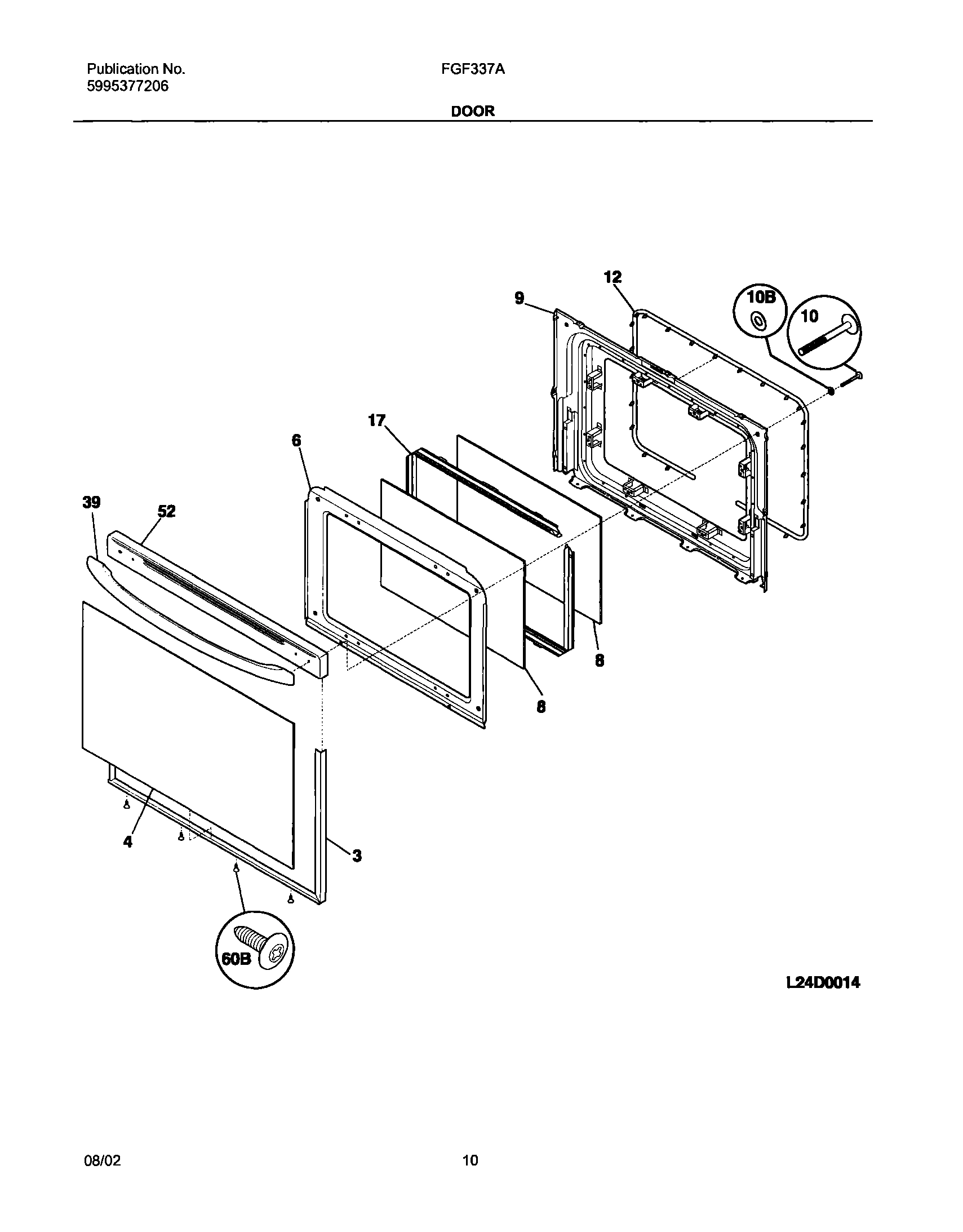 Publication No.
5995377206

FGF337A

DOOR

12
9
10B
10
17
6
39
52
8
8
4
3
60B

L24D0014

08/02

10