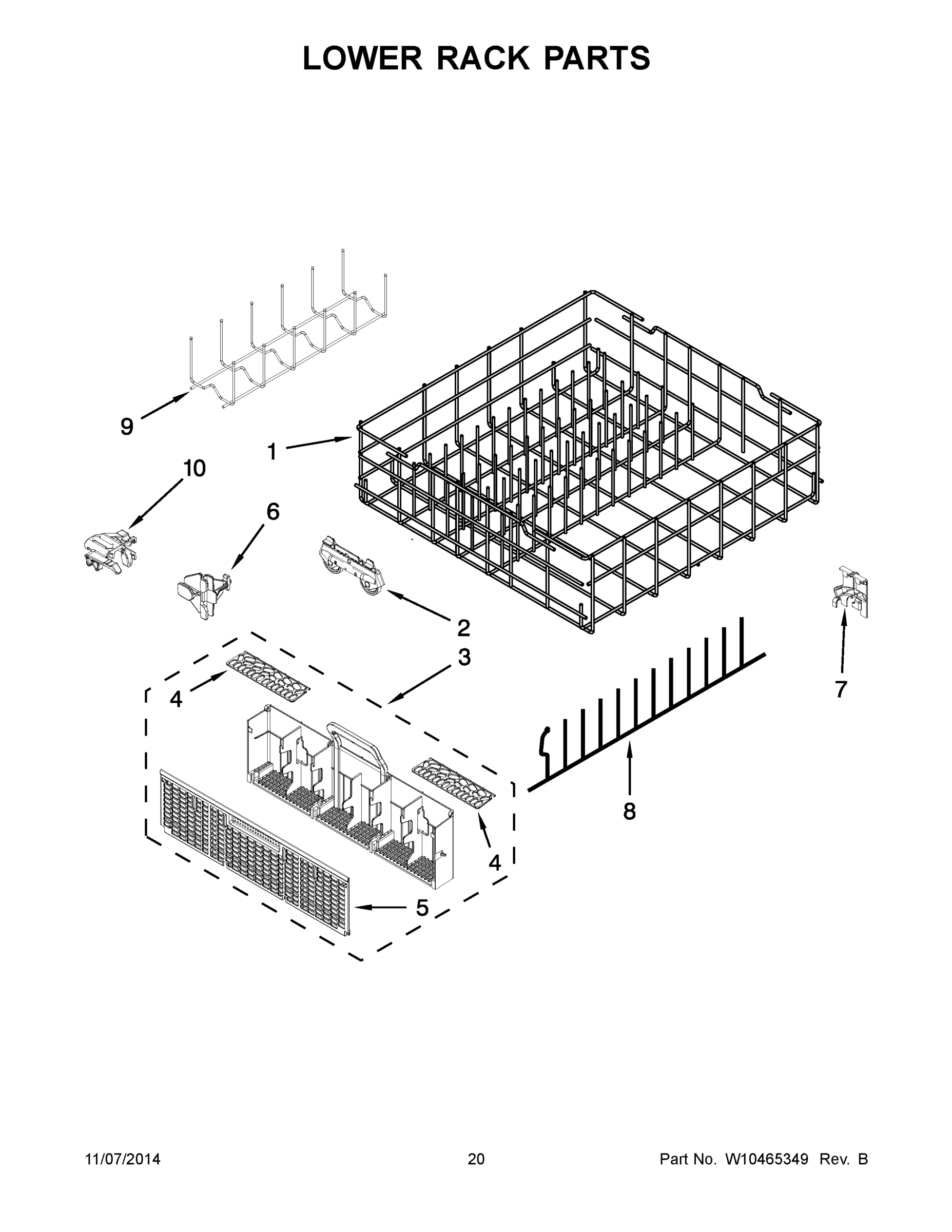 LOWER RACK PARTS

9

1

10

6

2

3

4

7

8

4

5

11/07/2014

20

Part No. W10465349 Rev. B