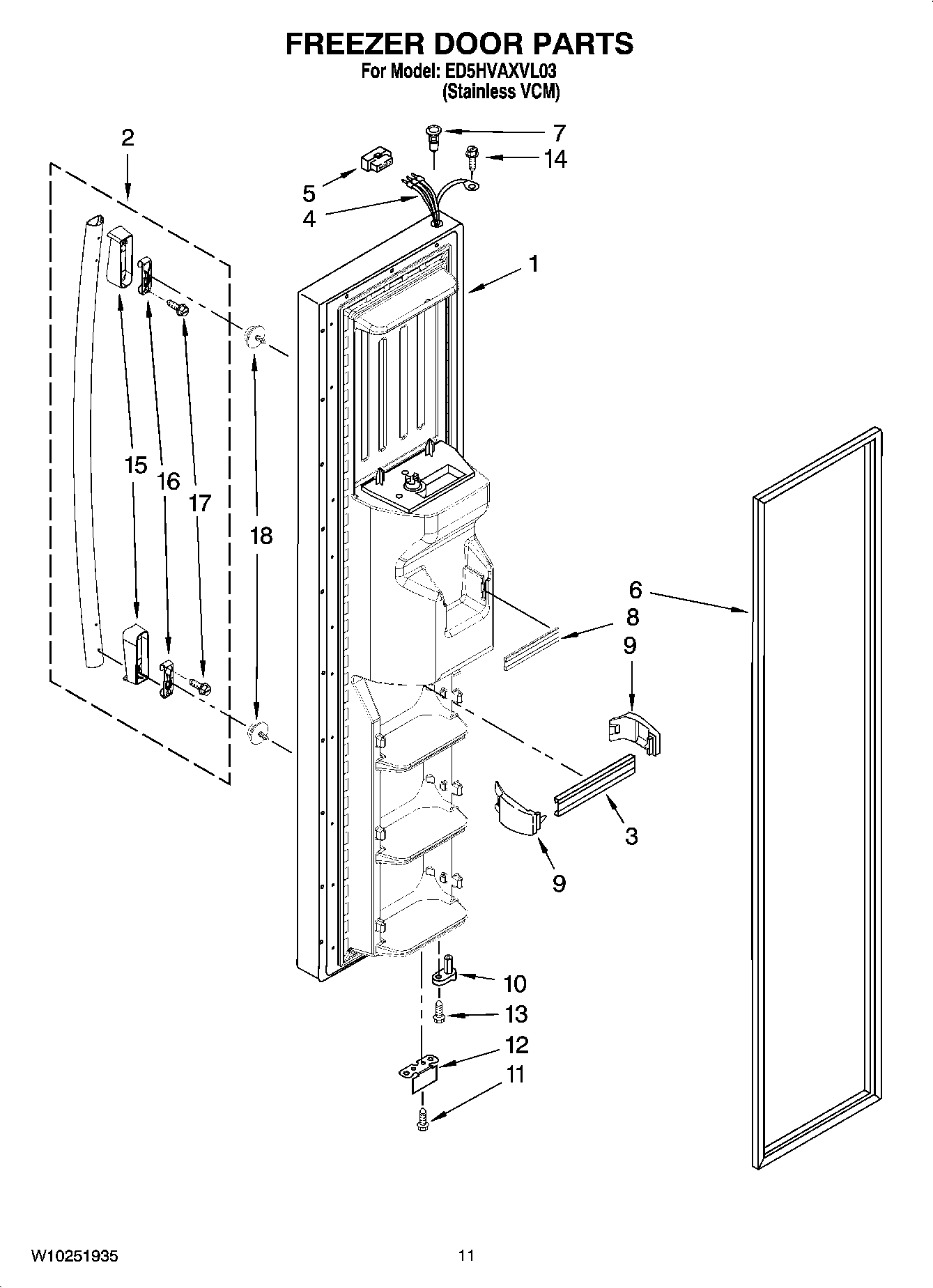 FREEZER DOOR PARTS
For Model: ED5HVAXVL03
(Stainless VCM)

2
7
14
5
4
1
15
16
17
18
6
8
9
3
9
10
13
12
11

W10251935
11