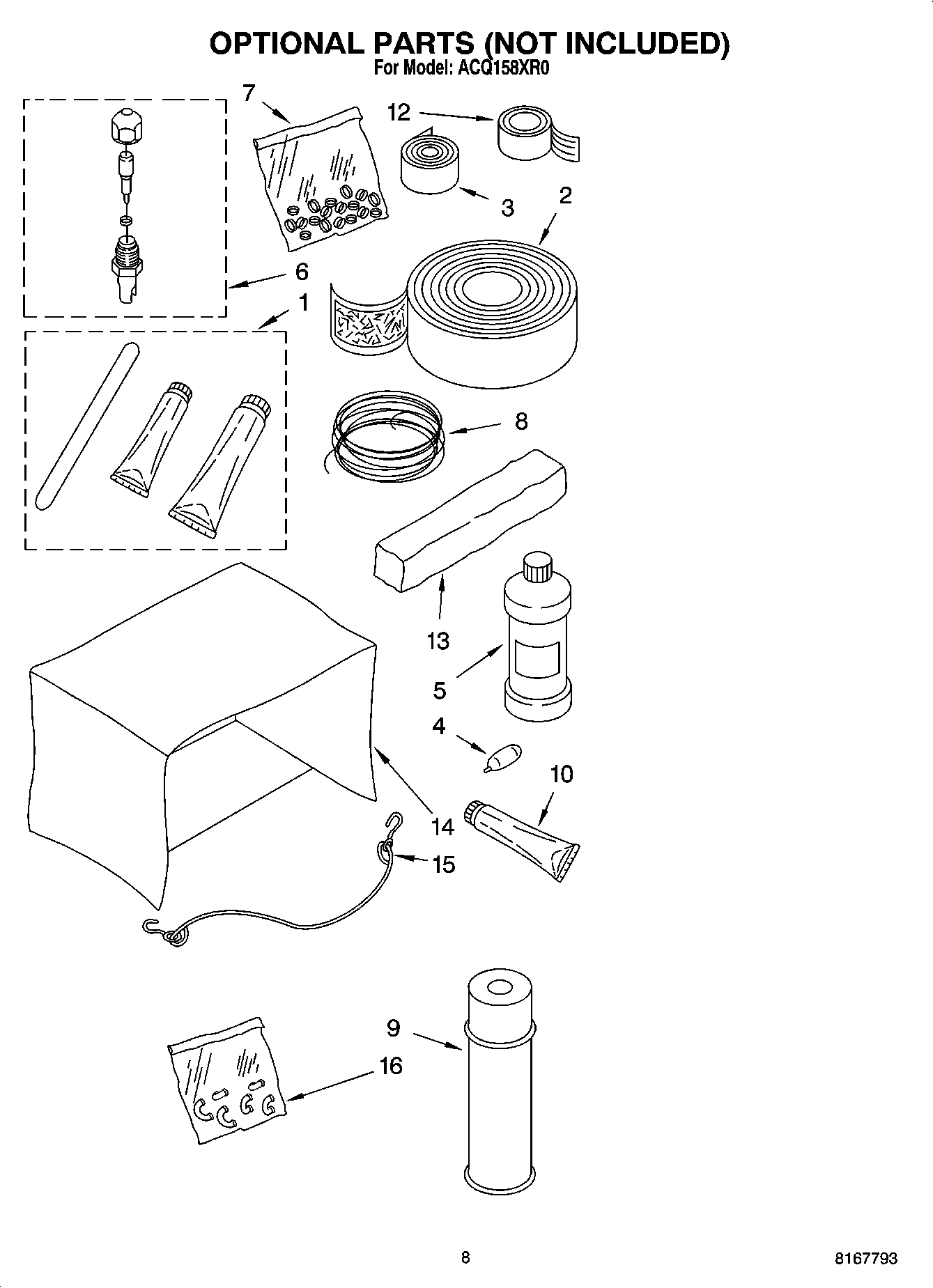 OPTIONAL PARTS (NOT INCLUDED)
For Model: ACQ158XR0

7
12
3
2
6
1
8
13
5
4
10
14
15
9
16

8

8167793