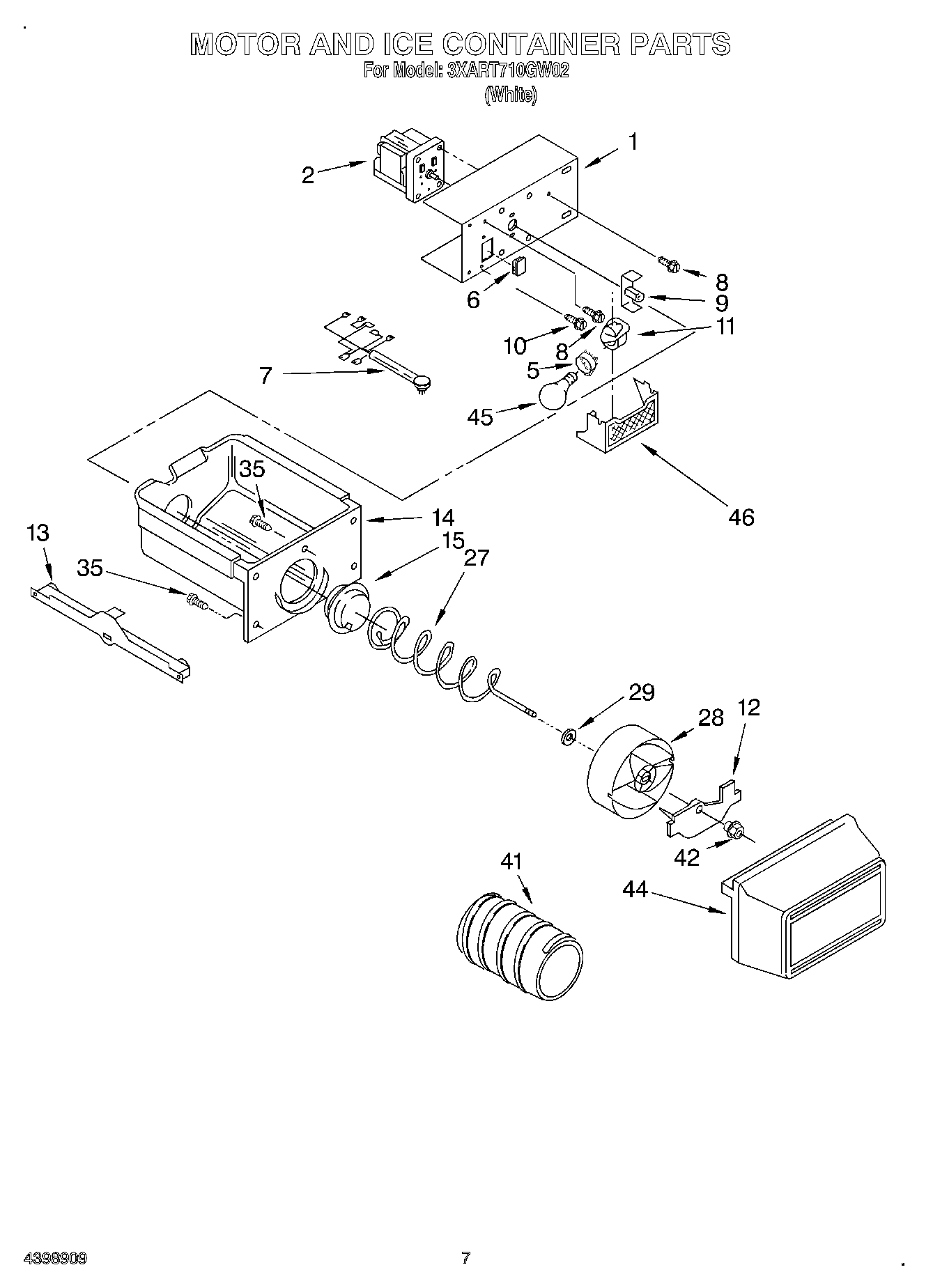 MOTOR AND ICE CONTAINER PARTS
For Model: 3XART710GW02
(White)

1
2
8
9
6
11
10
8
5
7
45
46
35
14
13
15
27
35
29
28
12
42
41
44

4398909
7