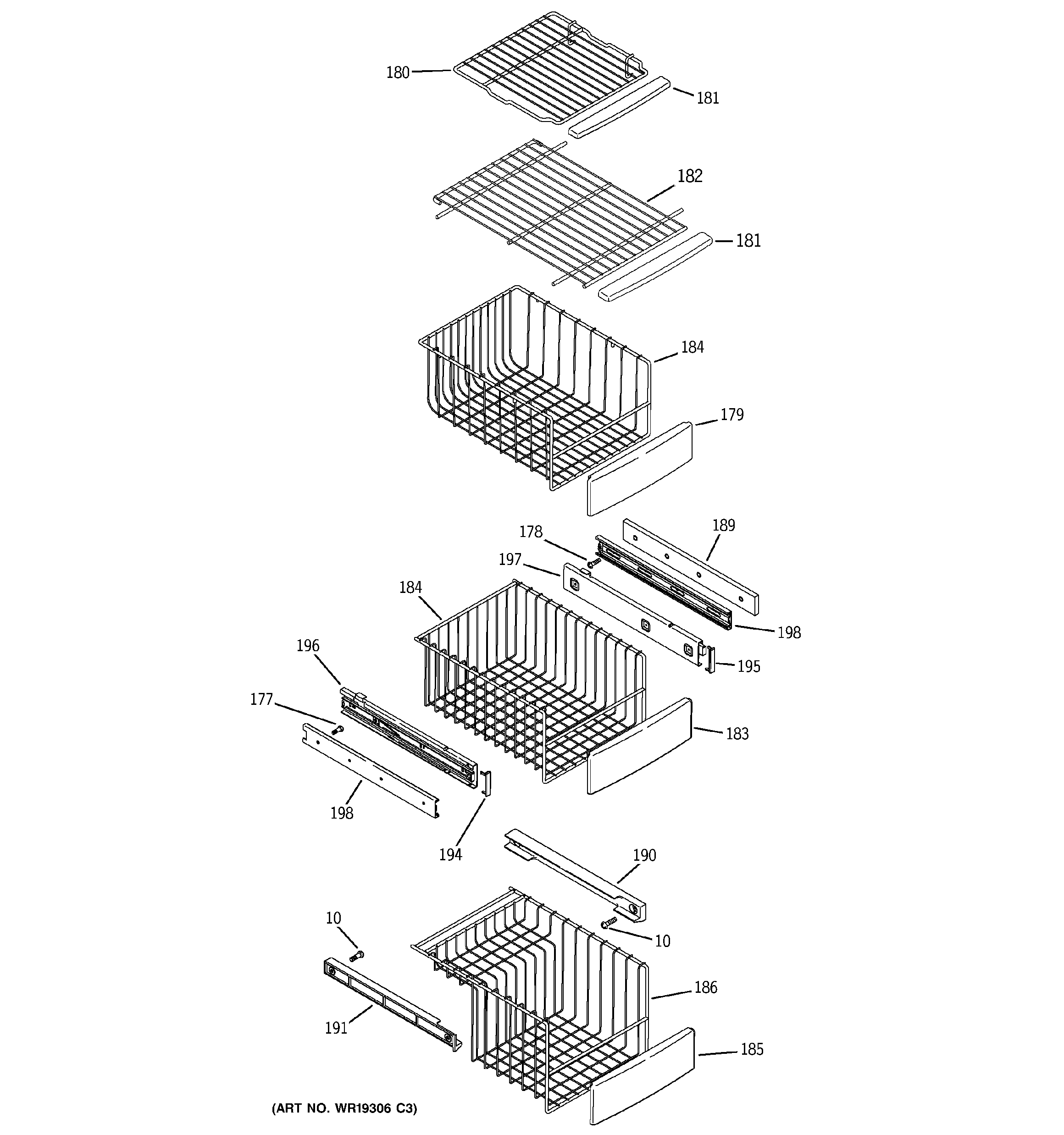 180
181
182
181
184
179
178
189
197
184
198
196
195
177
183
198
194
190
10
10
186
191
185
(ART NO. WR19306 C3)