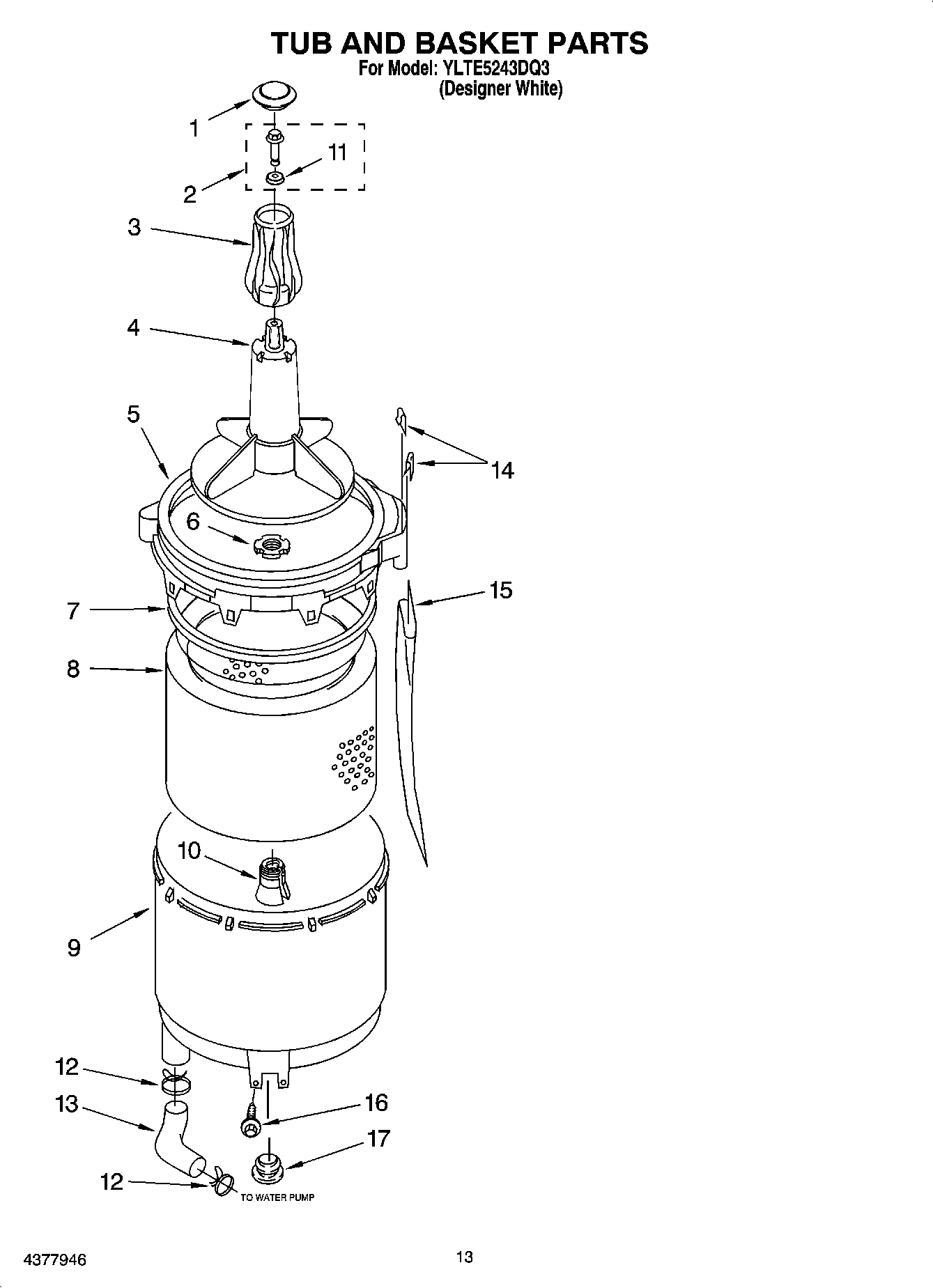 TUB AND BASKET PARTS
For Model: YLTE5243DQ3
(Designer White)

1
11
2
3
4
5
14
6
15
7
8
10
9
12
13
16
17
12
TO WATER PUMP

4377946
13