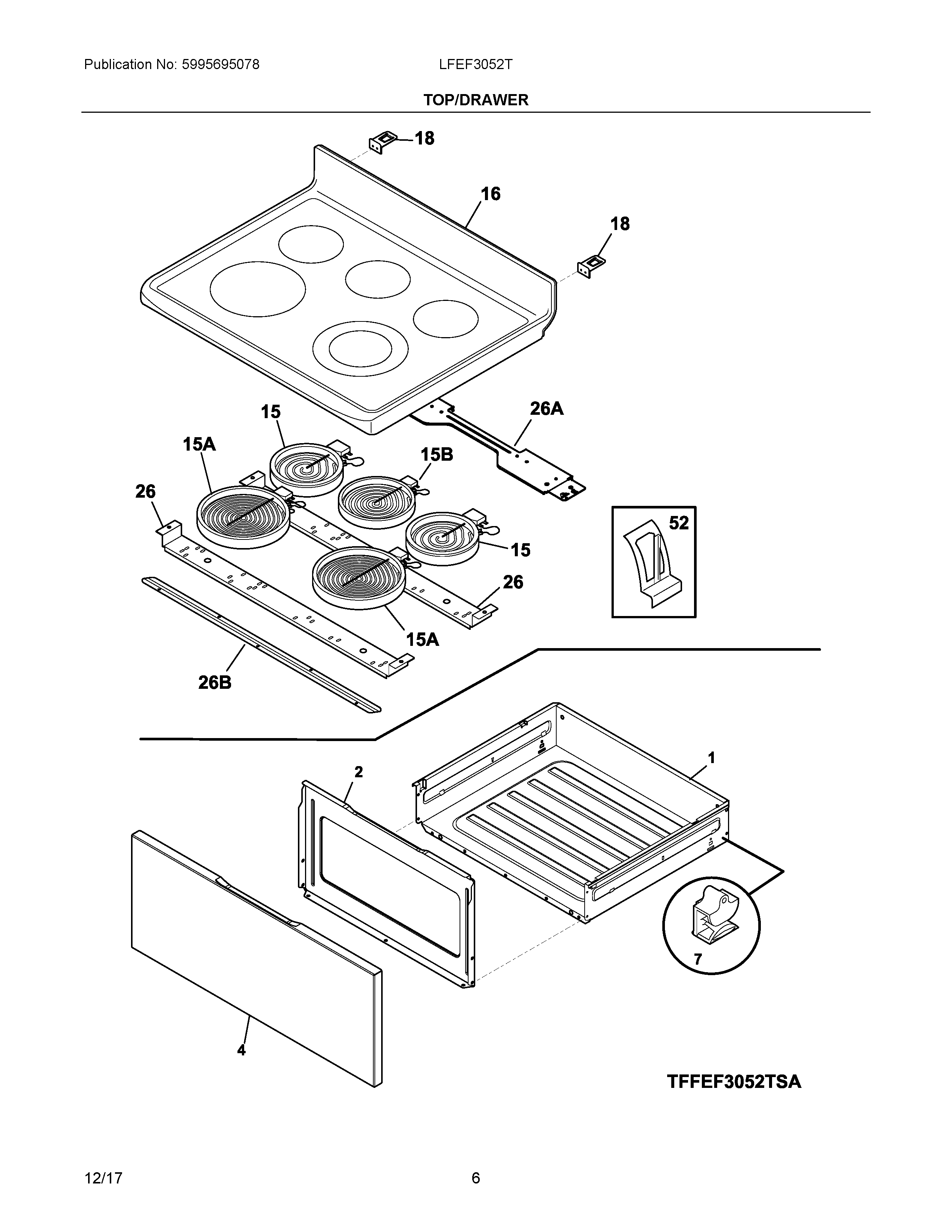 Publication No: 5995695078

LFEF3052T

TOP/DRAWER

18

16

18

15

26A

15A

15B

26

52

15

26

15A

26B

1

2

7

4

TFFEF3052TSA

12/17

6