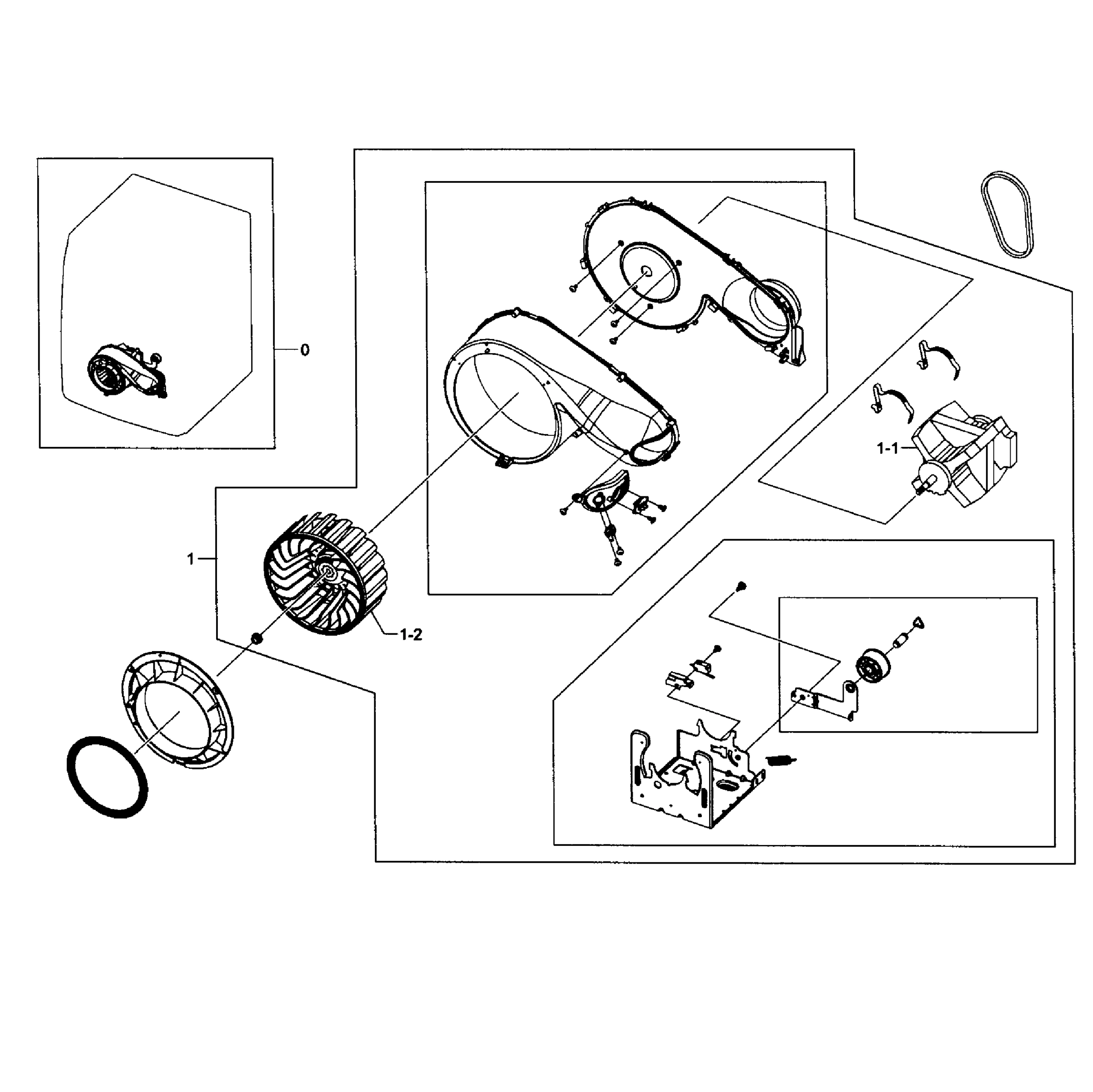 0

1-1

1

1-2