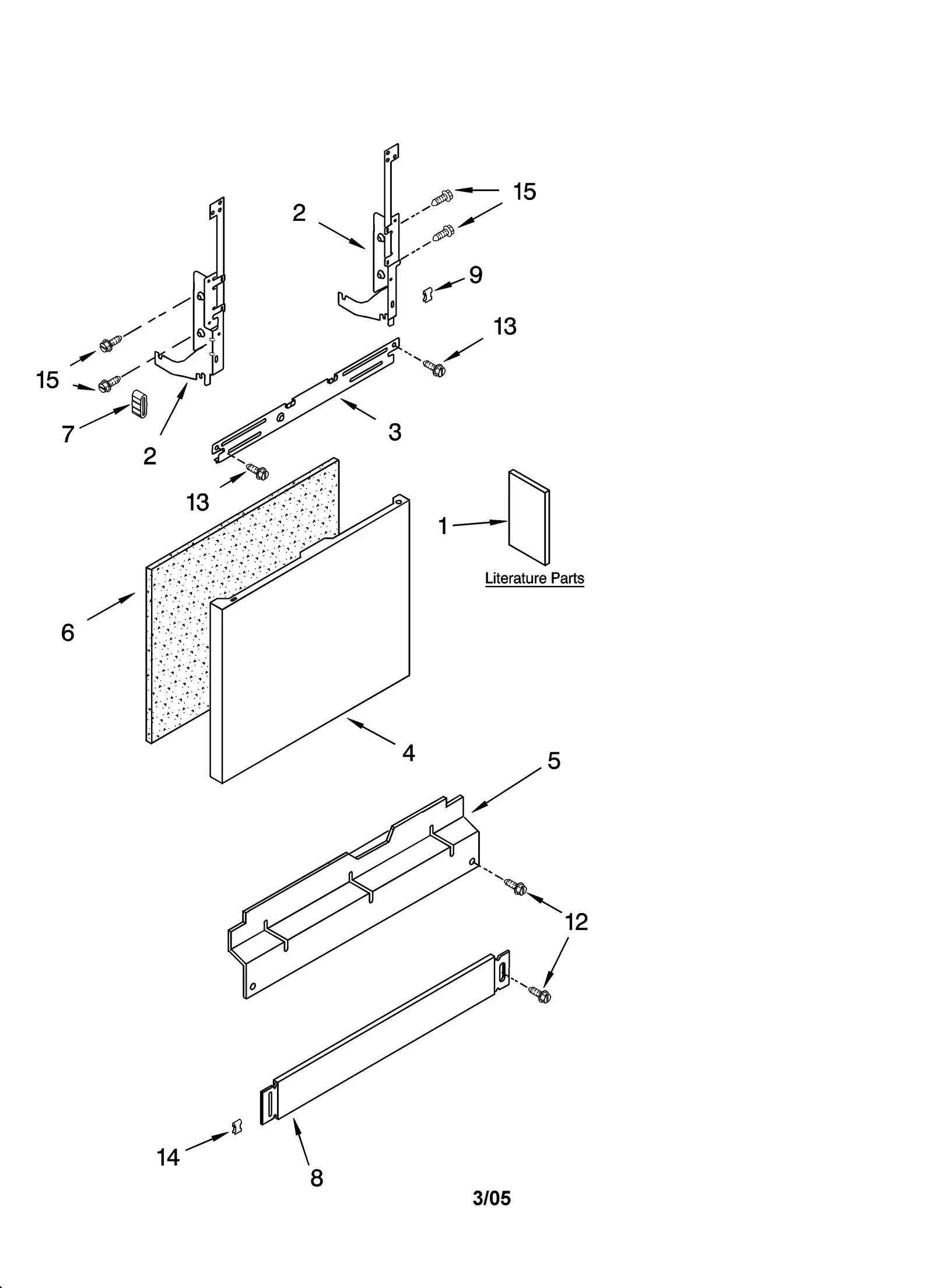 15
2
9
13
15
7
2
3
13
1
Literature Parts
6
4
5
12
14
8
3/05