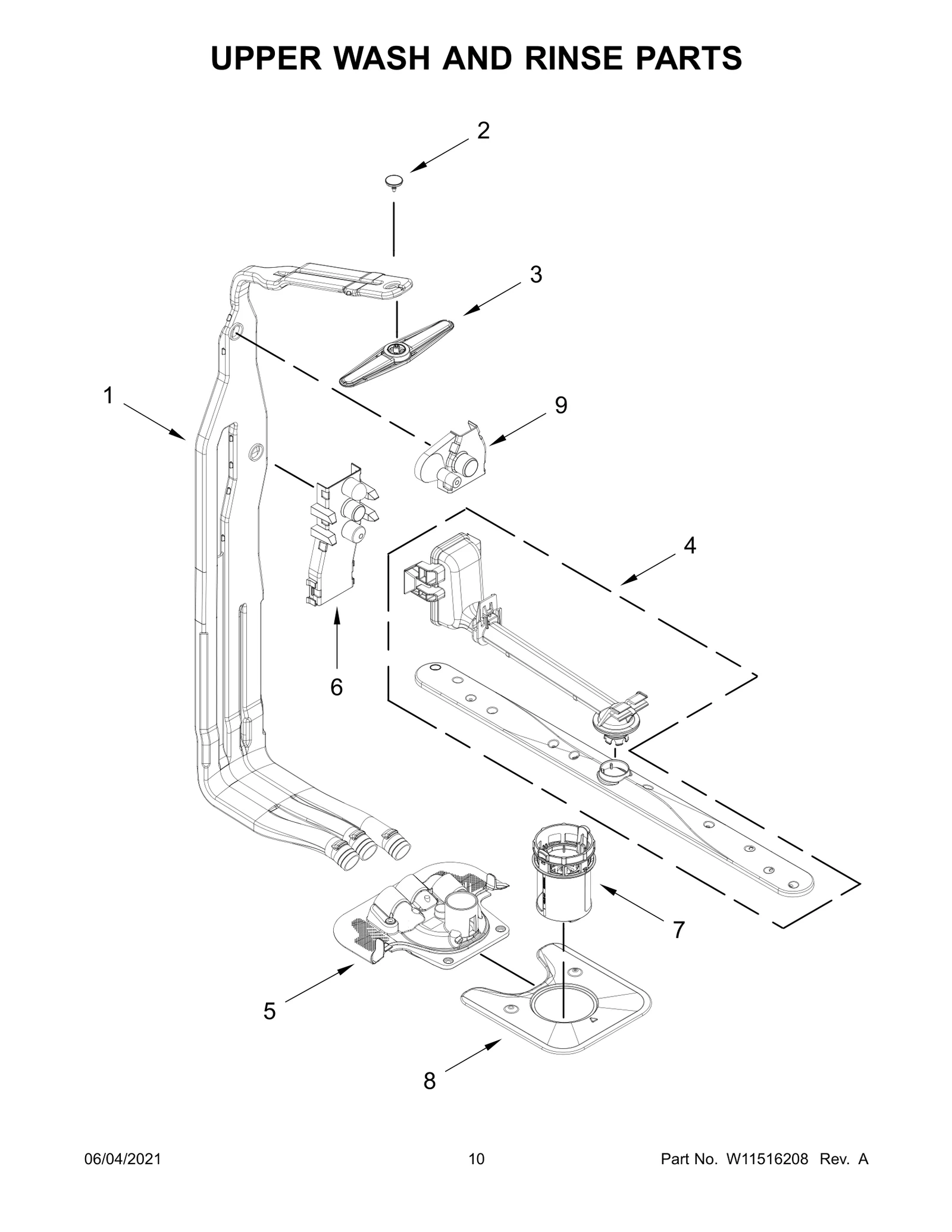 UPPER WASH AND RINSE PARTS

2

3

1

9

4

6

7

5

8

06/04/2021

10

Part No. W11516208 Rev. A