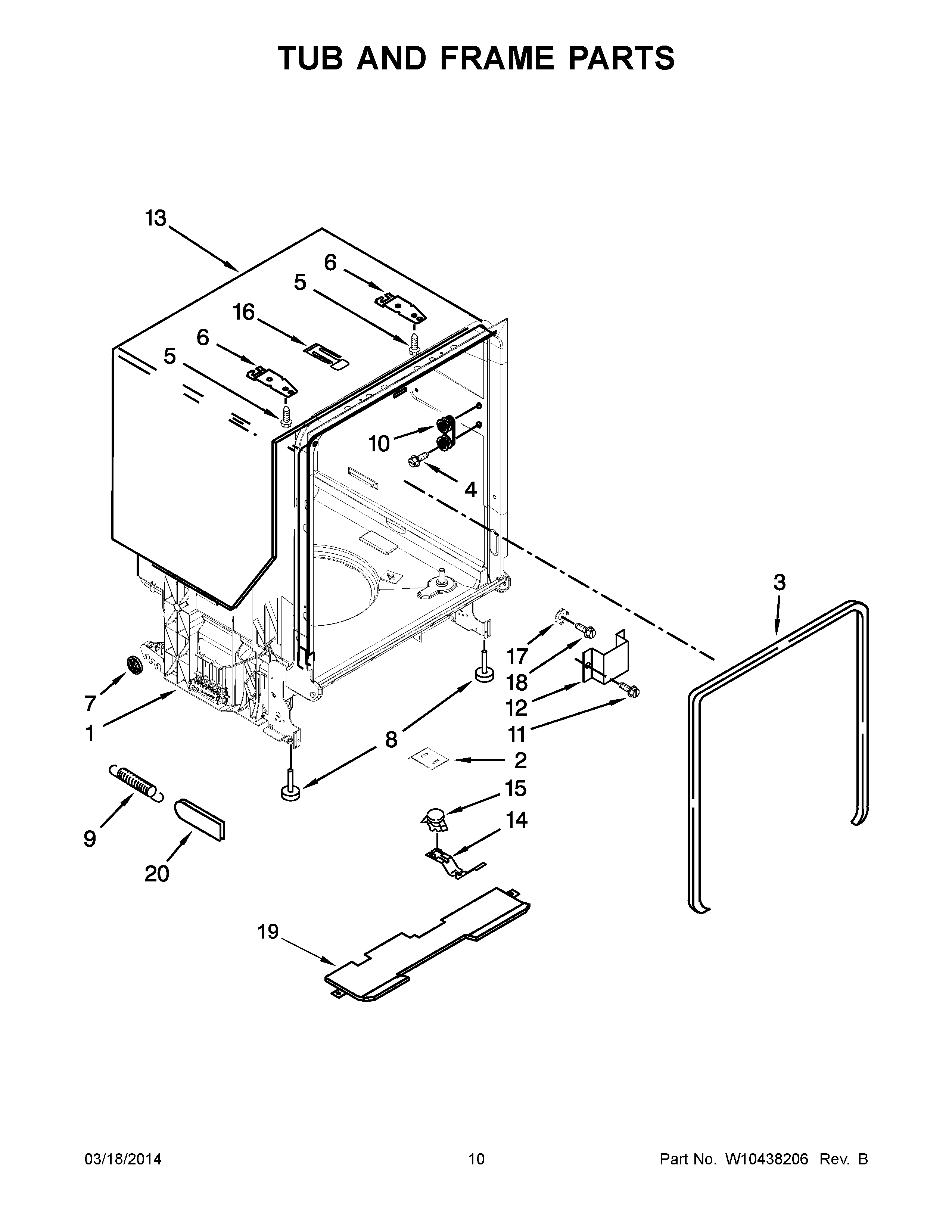 TUB AND FRAME PARTS

13
6
5
16
6
5
10
4
3
17
18
12
11
7
1
8
2
15
14
9
20
19

03/18/2014
10
Part No. W10438206 Rev. B