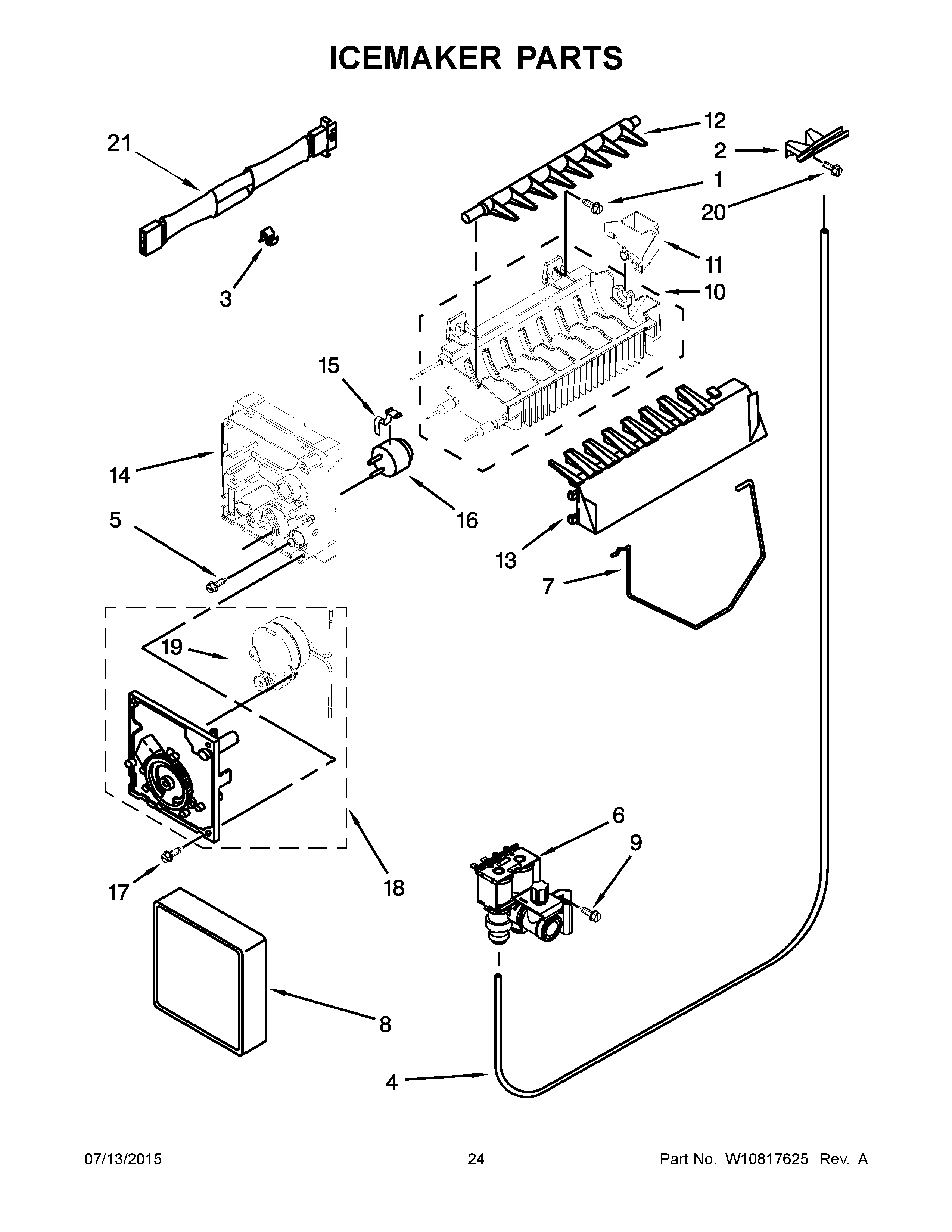 ICEMAKER PARTS

21
12
2
1
20
3
11
10
15
14
16
5
13
7
19
6
9
17
18
8
4

07/13/2015
24
Part No. W10817625 Rev. A