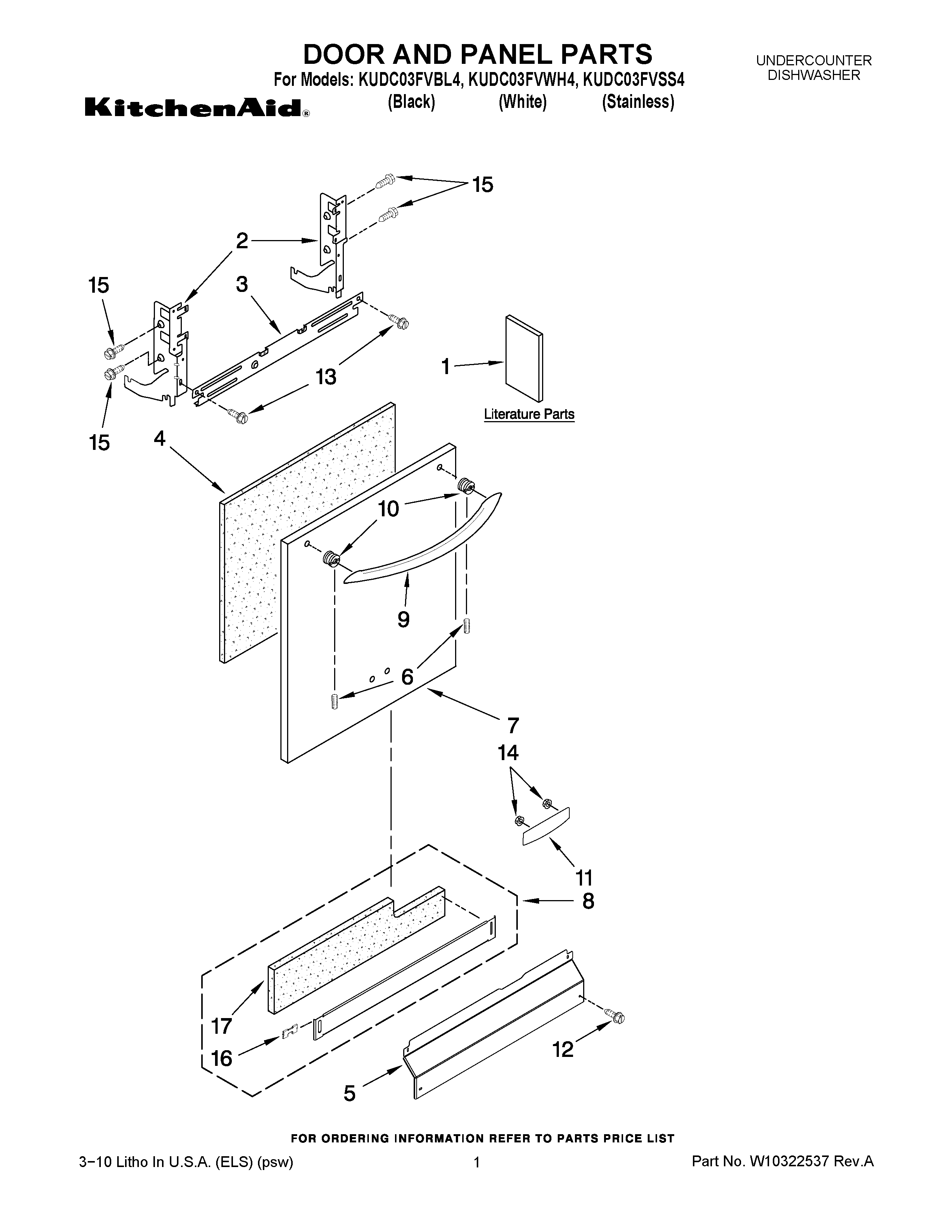 DOOR AND PANEL PARTS

For Models: KUDC03FVBL4, KUDC03FVWH4, KUDC03FVSS4
(Black) (White) (Stainless)

UNDERCOUNTER DISHWASHER

KitchenAid®

15
2
15
3
13
1
Literature Parts
15
4
10
9
6
7
14
11
8
17
16
12
5

FOR ORDERING INFORMATION REFER TO PARTS PRICE LIST

3−10 Litho In U.S.A. (ELS) (psw)

1

Part No. W10322537 Rev.A