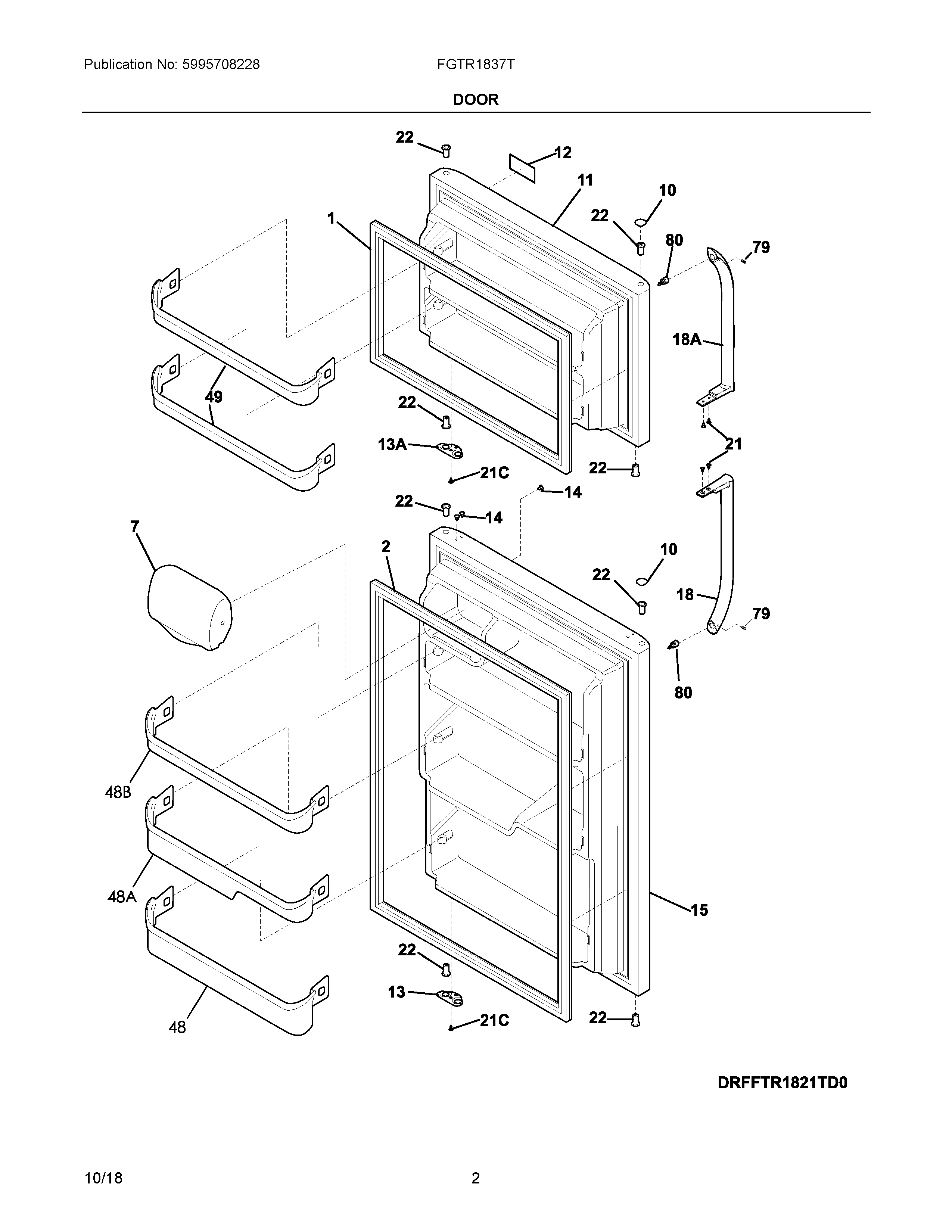 Publication No: 5995708228

FGTR1837T

DOOR

22
12
11
10
1
22
80
79
18A
49
22
13A
21C
22
21
14
22
14
7
2
10
22
18
79
80
48B
48A
15
22
13
21C
22
48

DRFFTR1821TD0

10/18

2