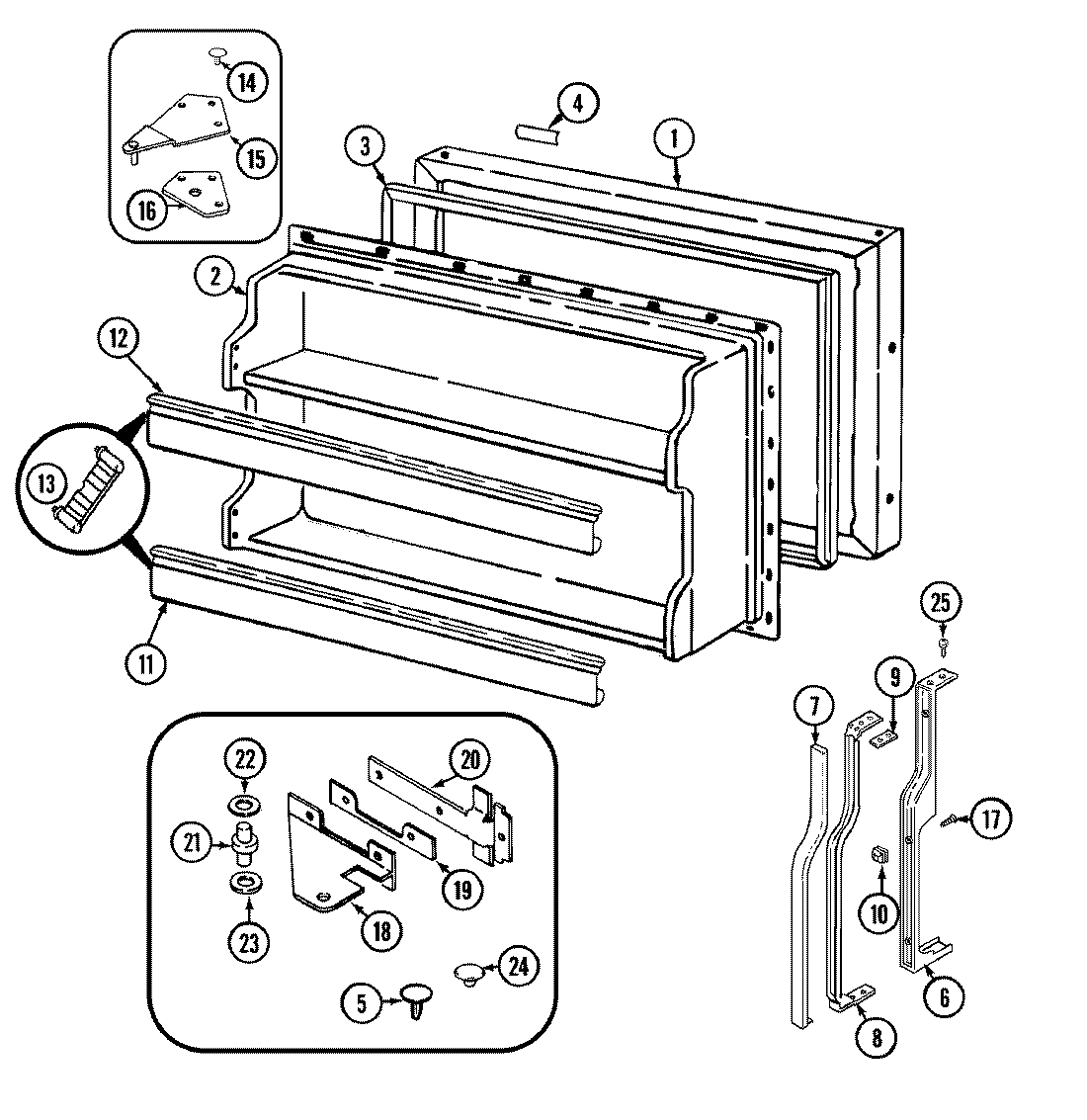 14
15
16
4
3
1
2
12
13
11
25
9
7
17
10
6
8
22
20
21
19
23
18
24
5