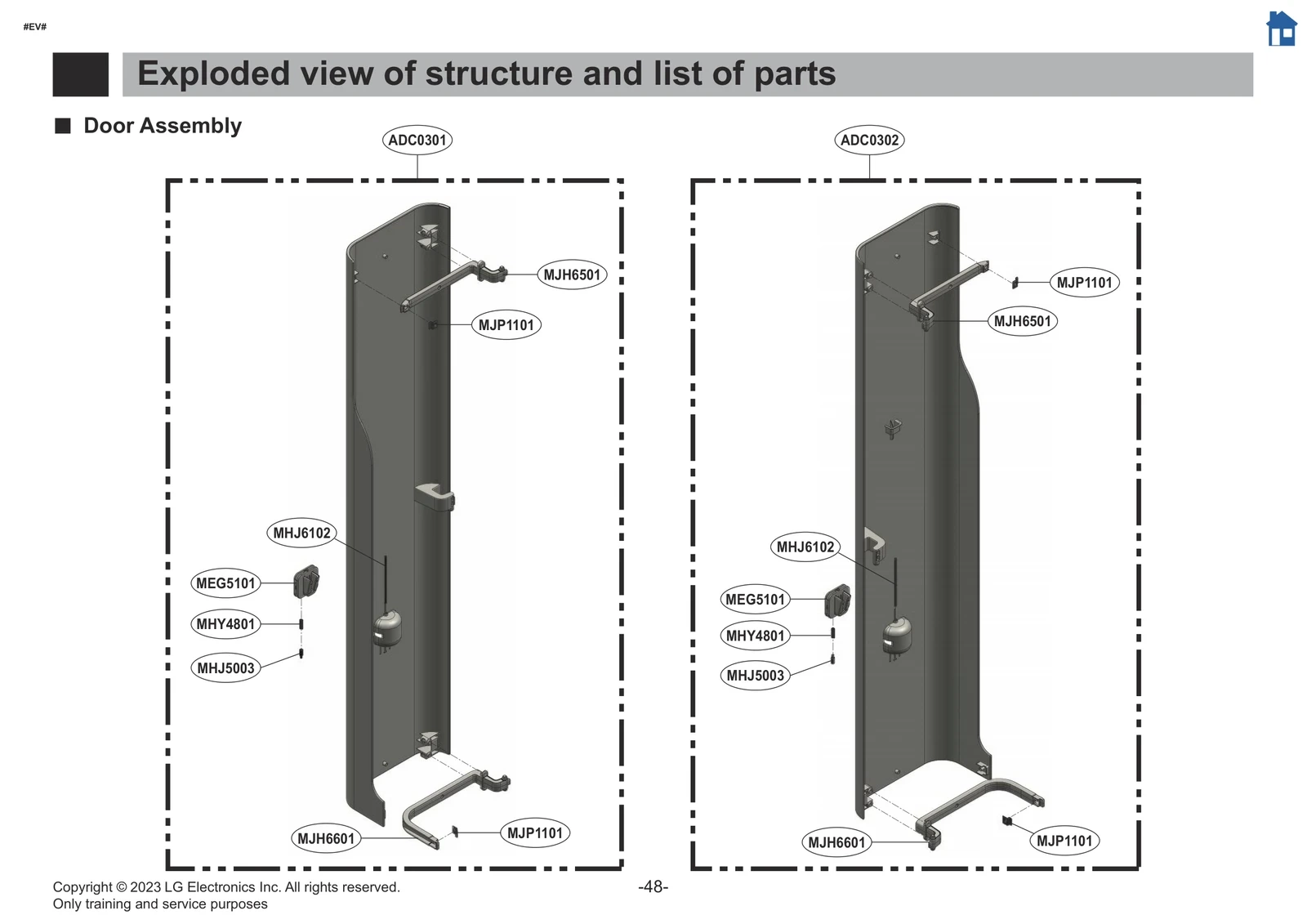 #EV#

Exploded view of structure and list of parts

■ Door Assembly

ADC0301

MJH6501

MJP1101

MHJ6102

MEG5101

MHY4801

MHJ5003

MJH6601

MJP1101

ADC0302

MJP1101

MJH6501

MHJ6102

MEG5101

MHY4801

MHJ5003

MJH6601

MJP1101

Copyright © 2023 LG Electronics Inc. All rights reserved.
Only training and service purposes

-48-