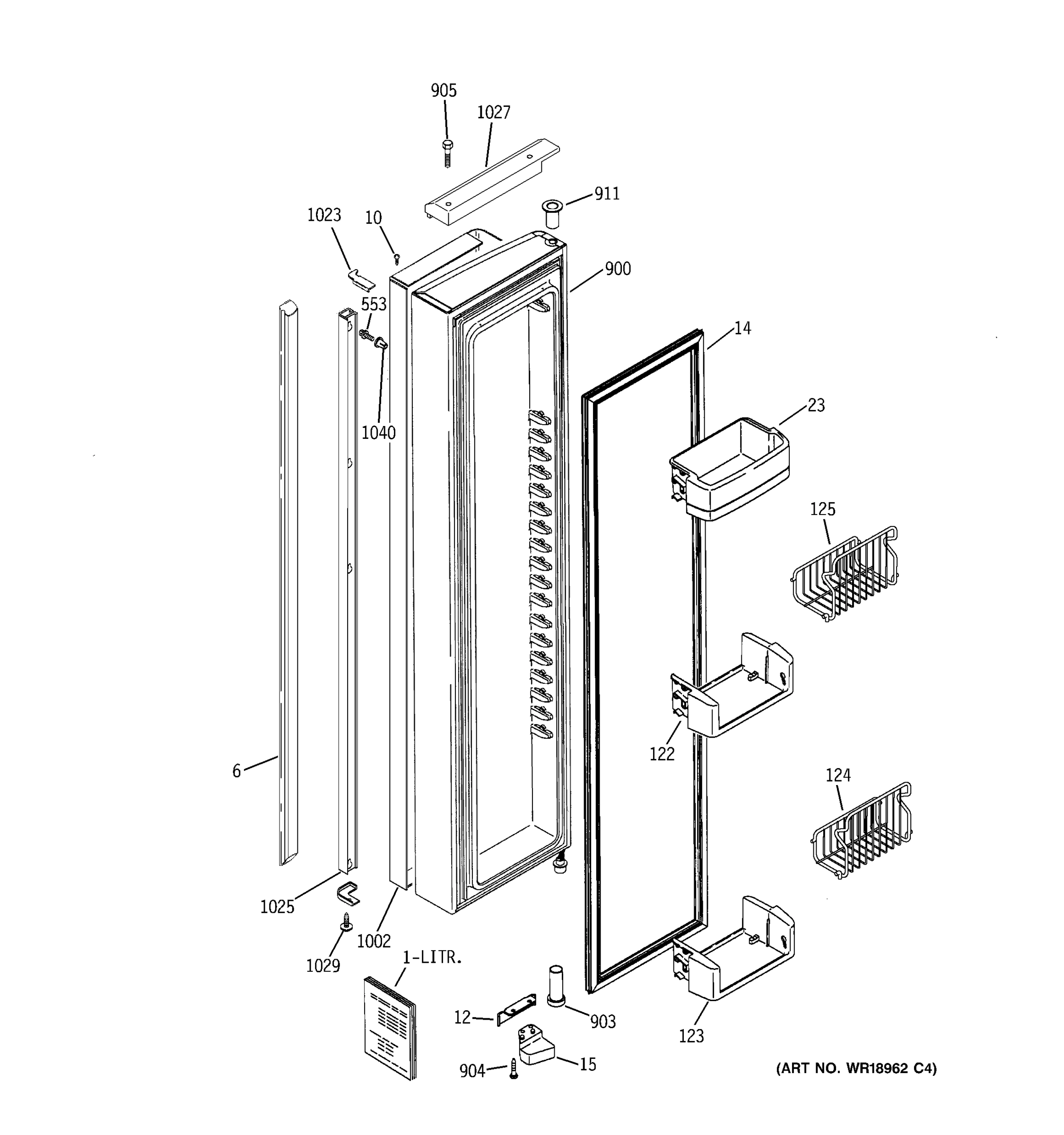 905
1027
911
1023
10
900
553
14
1040
23
125
122
6
124
1025
1002
1029
1-LITR.
12
903
123
904
15
(ART NO. WR18962 C4)