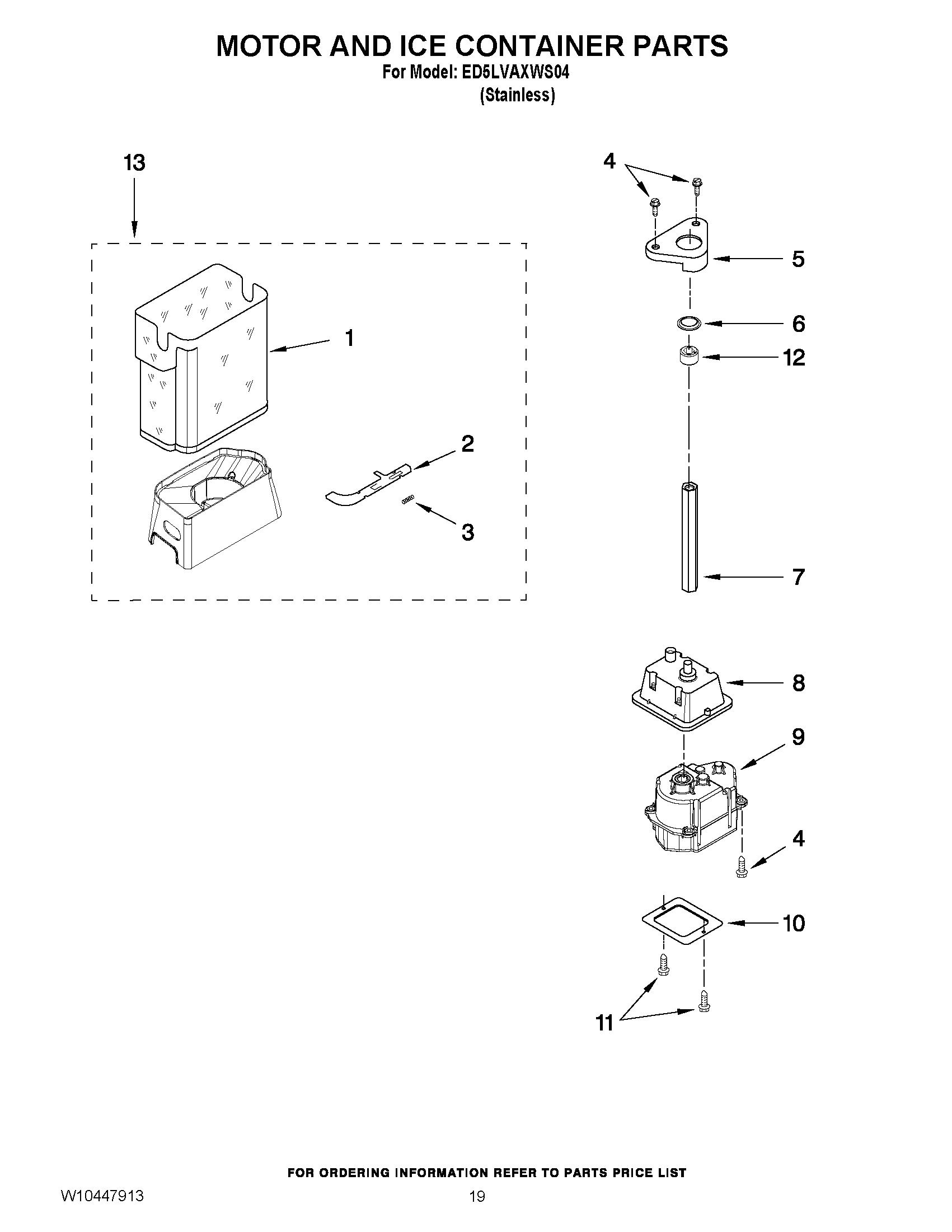 MOTOR AND ICE CONTAINER PARTS
For Model: ED5LVAXWS04
(Stainless)

13
4
5
6
12
1
2
3
7
8
9
4
10
11

FOR ORDERING INFORMATION REFER TO PARTS PRICE LIST

W10447913
19