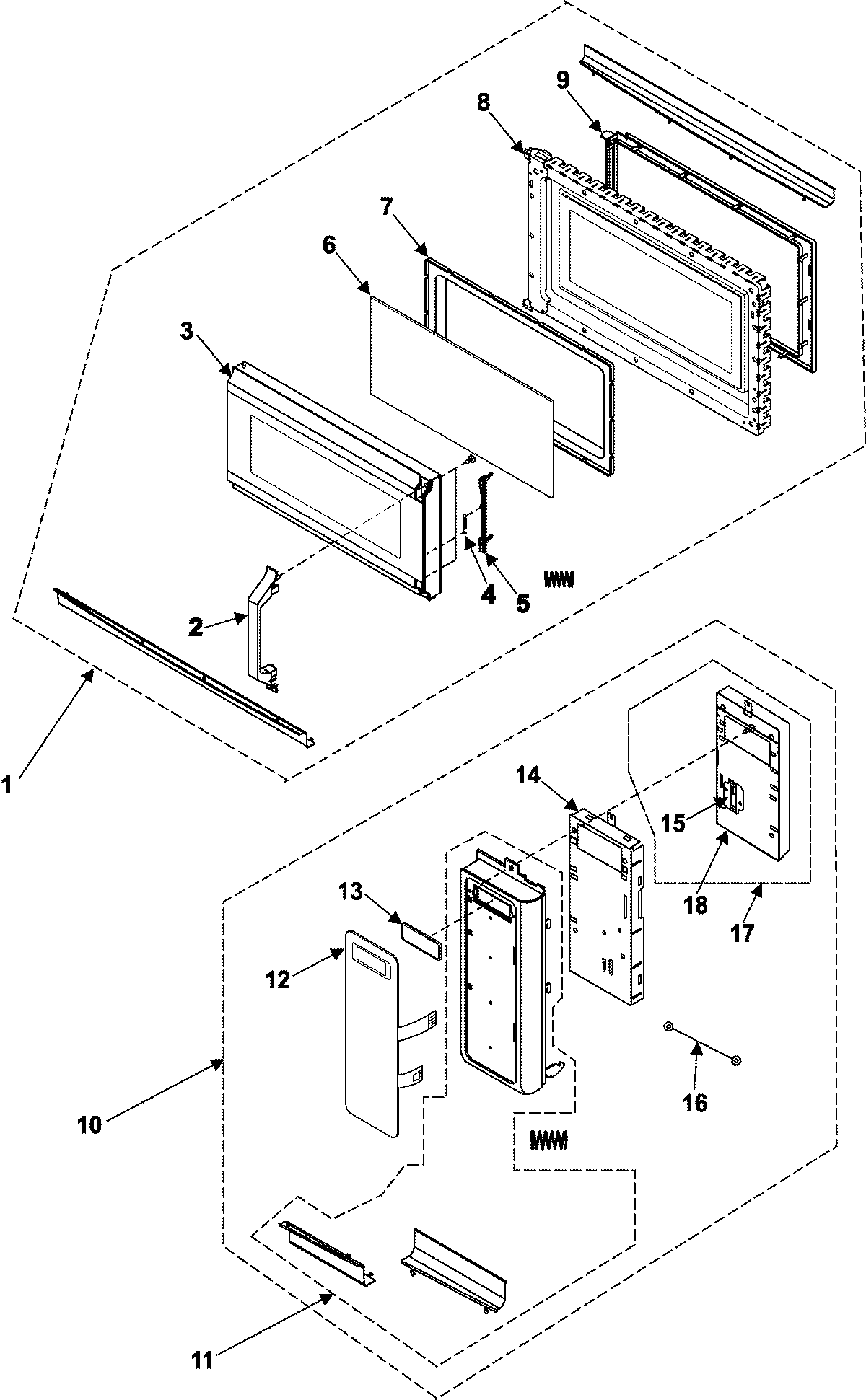 9
8
7
6
3
4
5
2
1
14
15
18
17
13
12
16
10
11