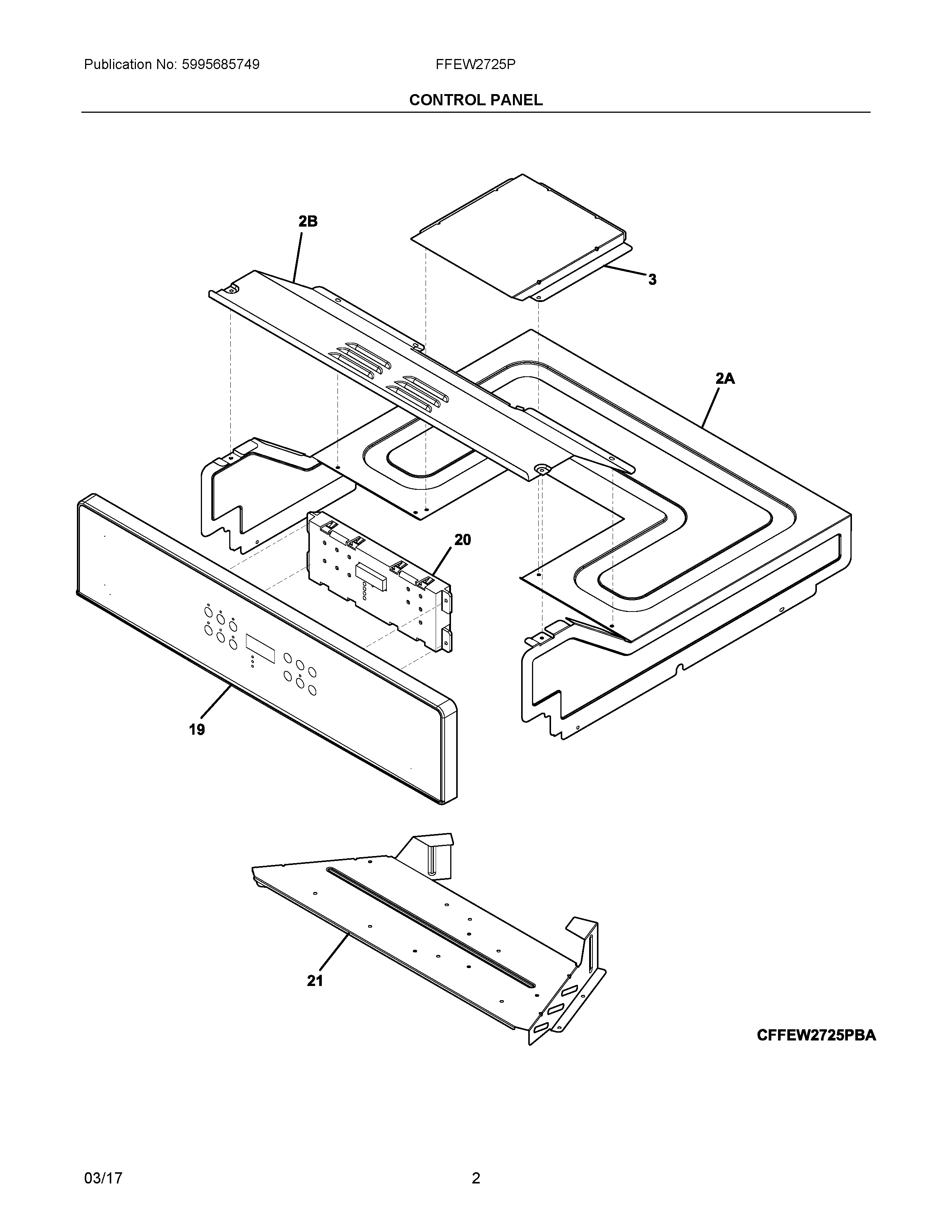 Publication No: 5995685749

FFEW2725P

CONTROL PANEL

2B

3

2A

20

19

21

CFFEW2725PBA

03/17

2