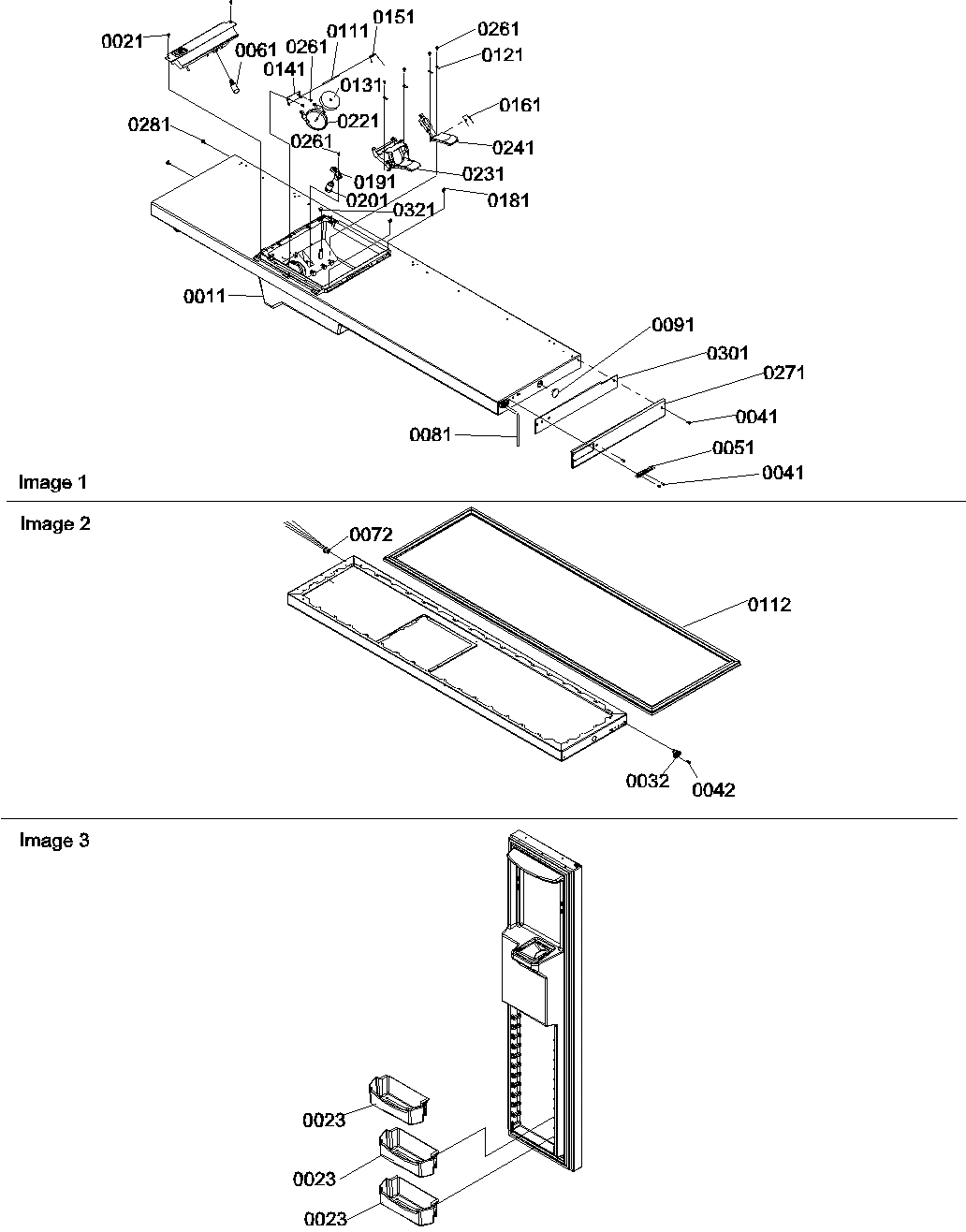 0021
0061
0261
0111
0151
0141
0131
0221
0261
0121
0161
0241
0281
0261
0191
0201
0231
0321
0181
0011
0091
0301
0271
0041
0081
0051
0041
Image 1

Image 2
0072
0112
0032
0042

Image 3
0023
0023
0023