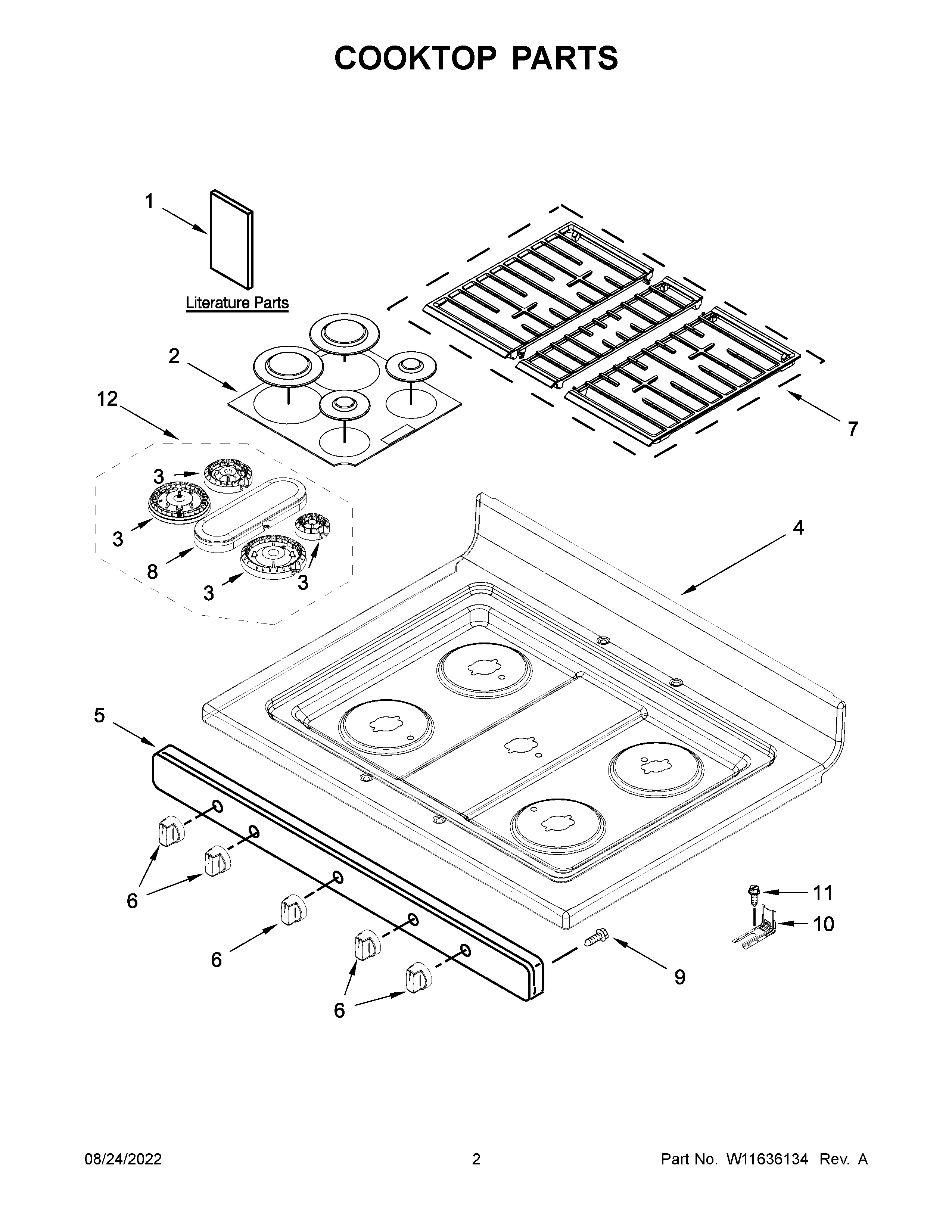 COOKTOP PARTS

1

Literature Parts

2

12

7

3

3

8

3

3

4

5

6

6

6

11

10

9

08/24/2022 2 Part No. W11636134 Rev. A