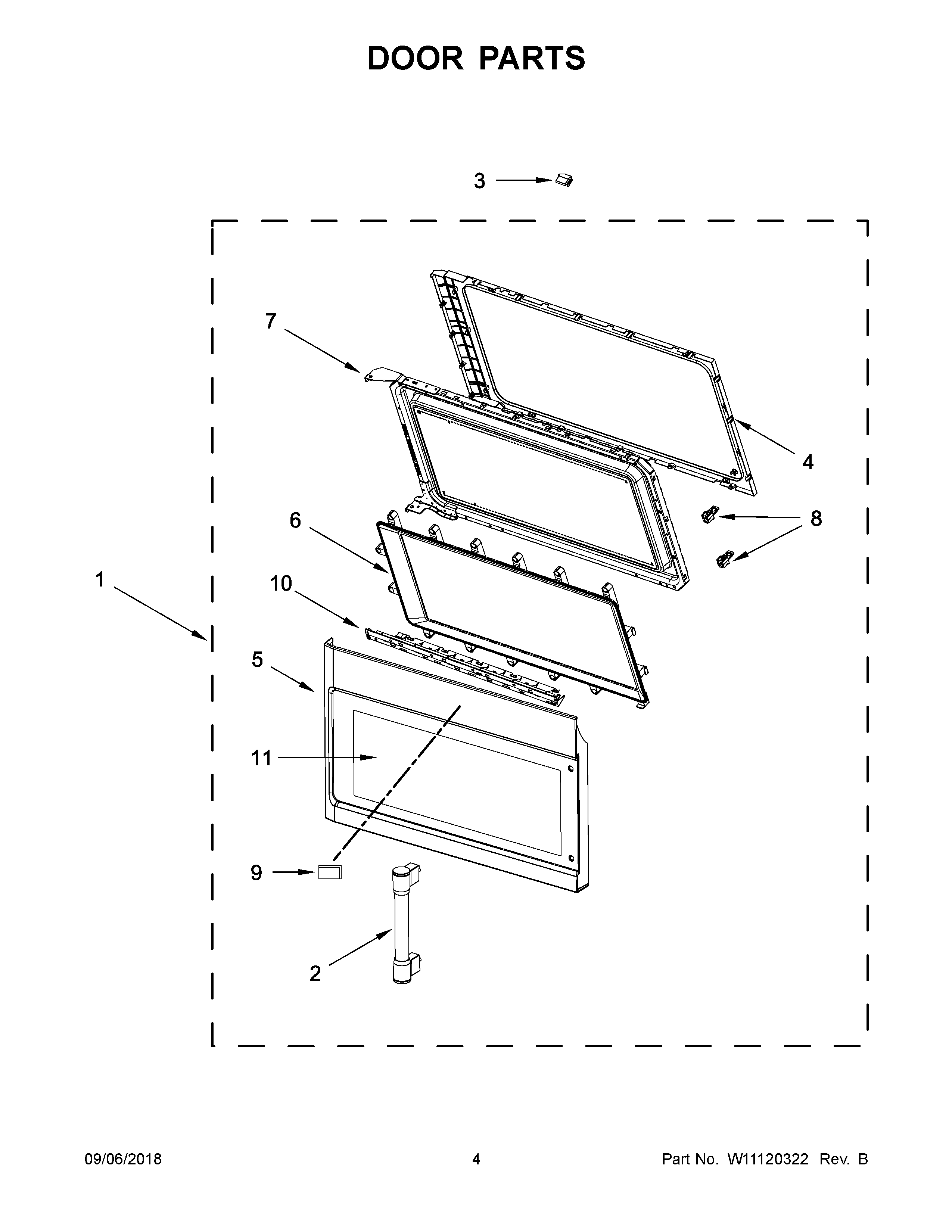 DOOR PARTS

3

7

4

8

6

1

10

5

11

9

2

09/06/2018

4

Part No. W11120322 Rev. B