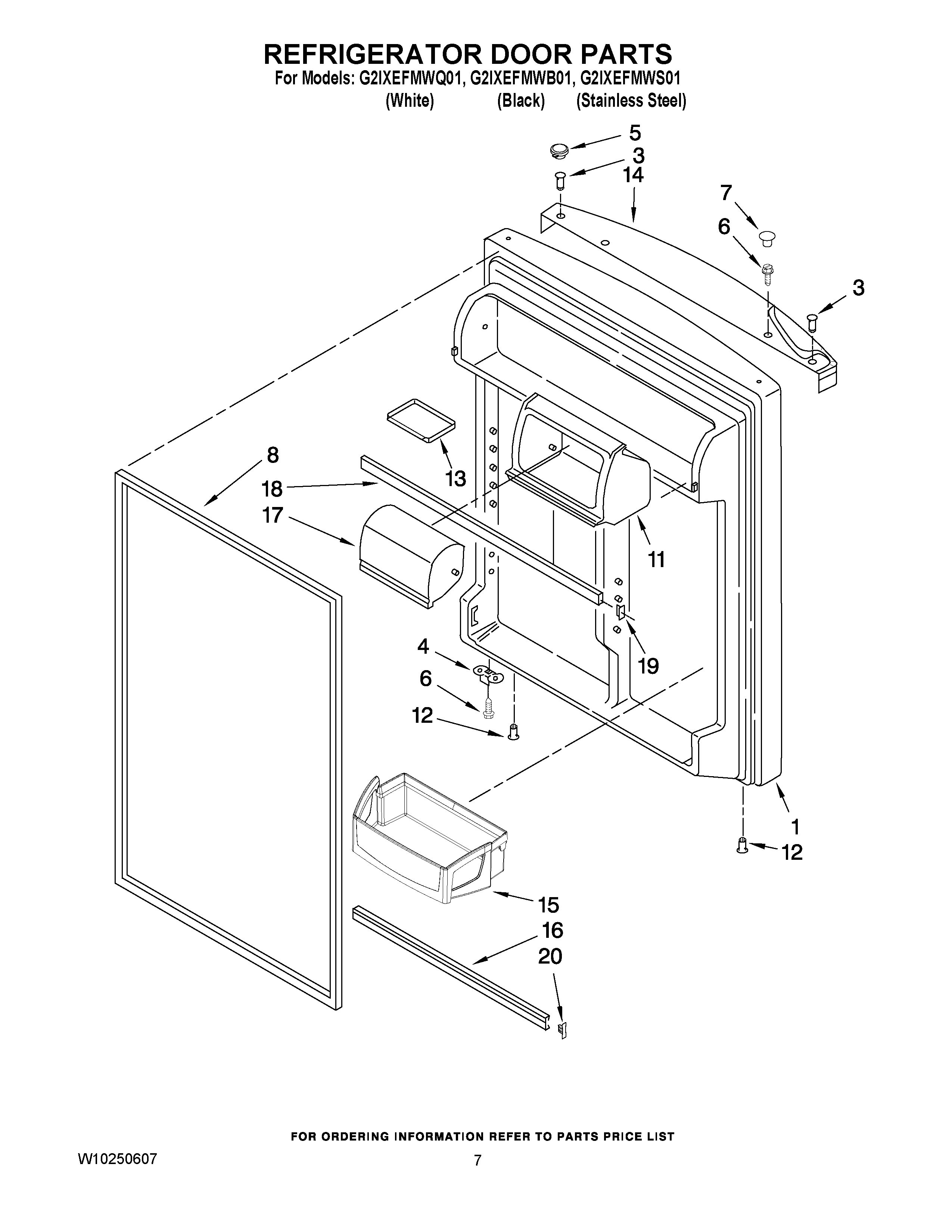 REFRIGERATOR DOOR PARTS
For Models: G2IXEFMWQ01, G2IXEFMWB01, G2IXEFMWS01
(White) (Black) (Stainless Steel)

5
3
14
7
6
3
8
13
18
17
11
19
4
6
12
1
12
15
16
20

FOR ORDERING INFORMATION REFER TO PARTS PRICE LIST

W10250607

7