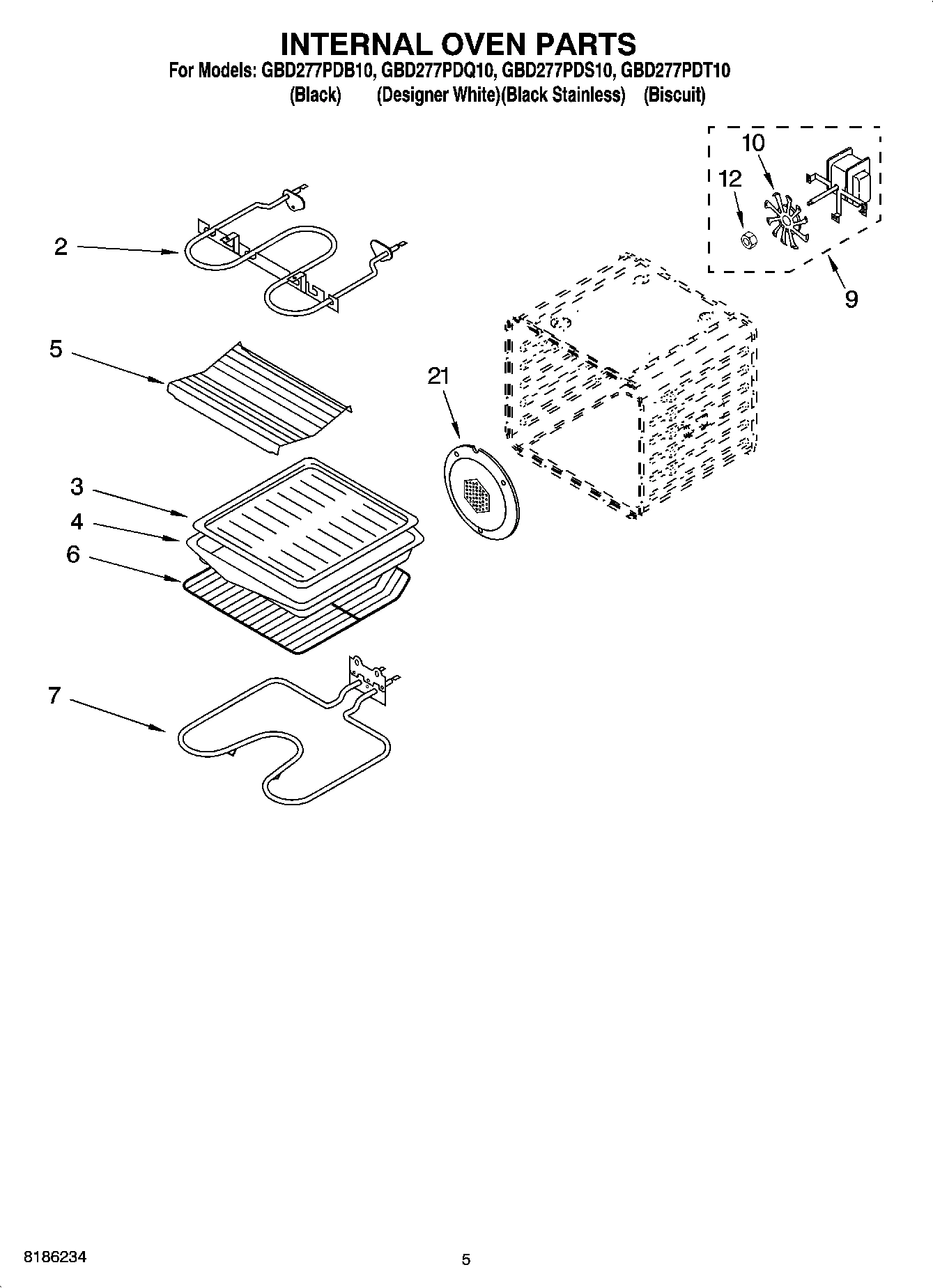 INTERNAL OVEN PARTS
For Models: GBD277PDB10, GBD277PDQ10, GBD277PDS10, GBD277PDT10
(Black) (Designer White)(Black Stainless) (Biscuit)

10
12
2
9
5
21
3
4
6
7

8186234
5