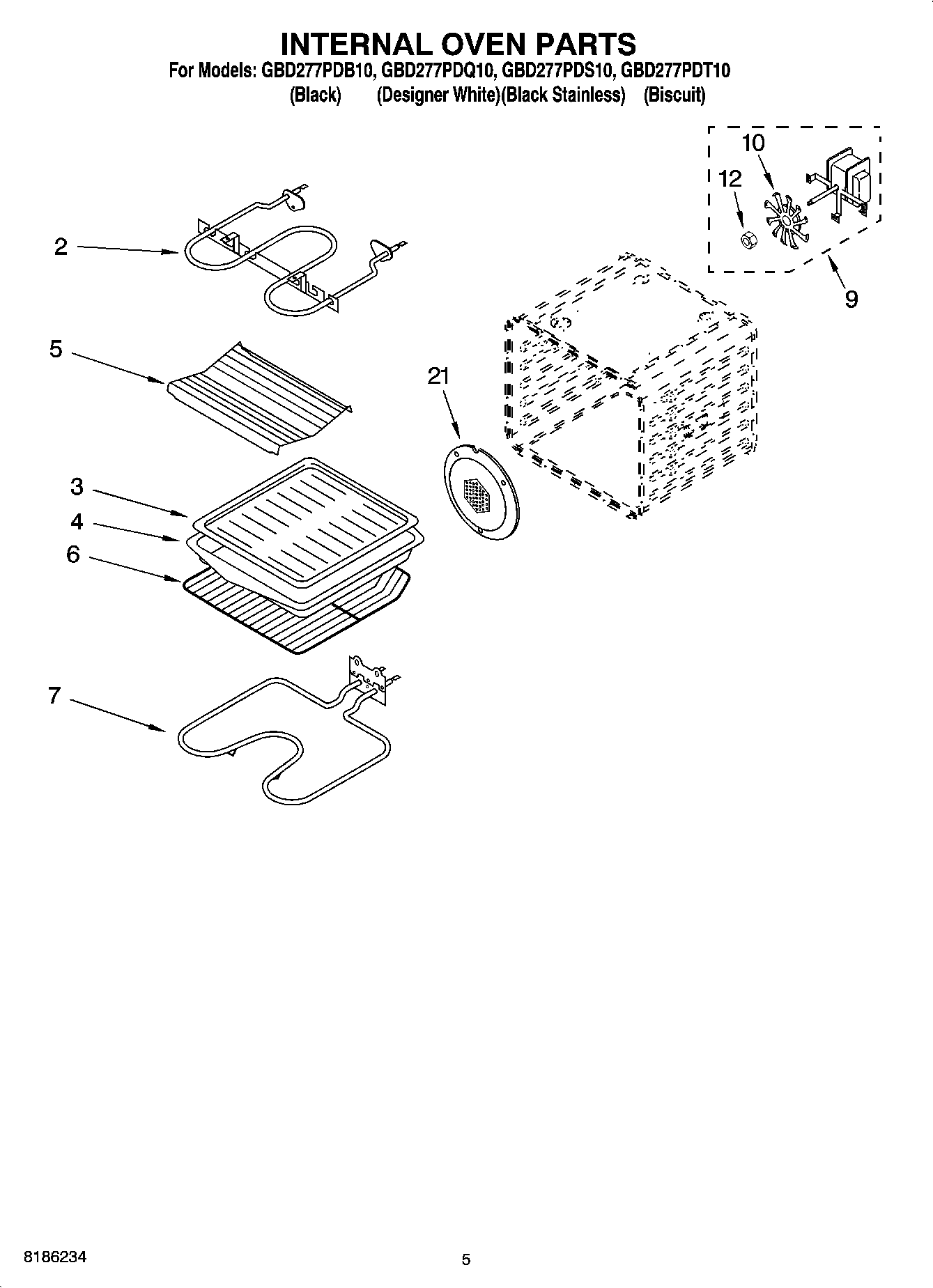 INTERNAL OVEN PARTS
For Models: GBD277PDB10, GBD277PDQ10, GBD277PDS10, GBD277PDT10
(Black) (Designer White)(Black Stainless) (Biscuit)

10
12
2
9
5
21
3
4
6
7

8186234
5