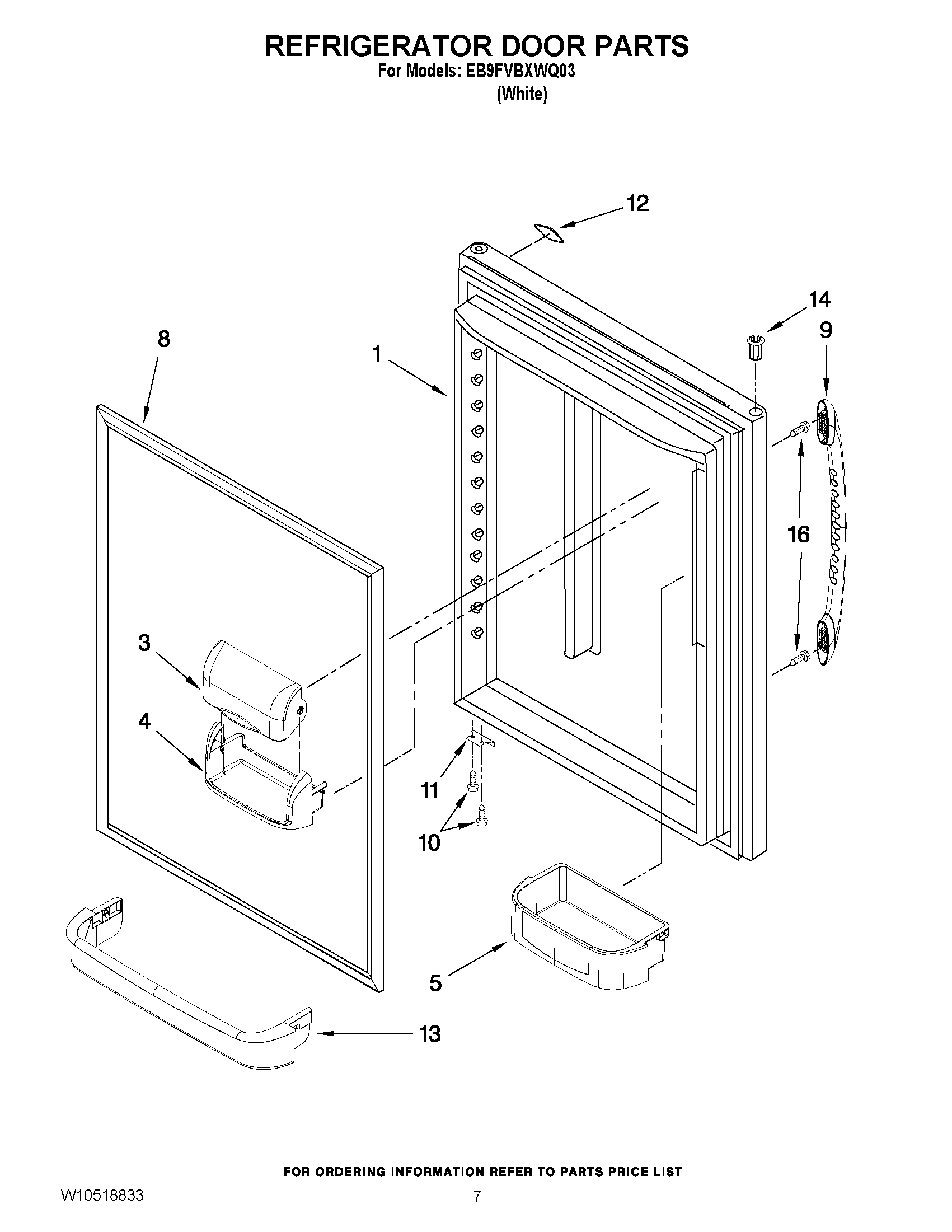 REFRIGERATOR DOOR PARTS
For Models: EB9FVBXWQ03
(White)

12
14
9
8
1
16
3
4
11
10
5
13

FOR ORDERING INFORMATION REFER TO PARTS PRICE LIST
W10518833
7