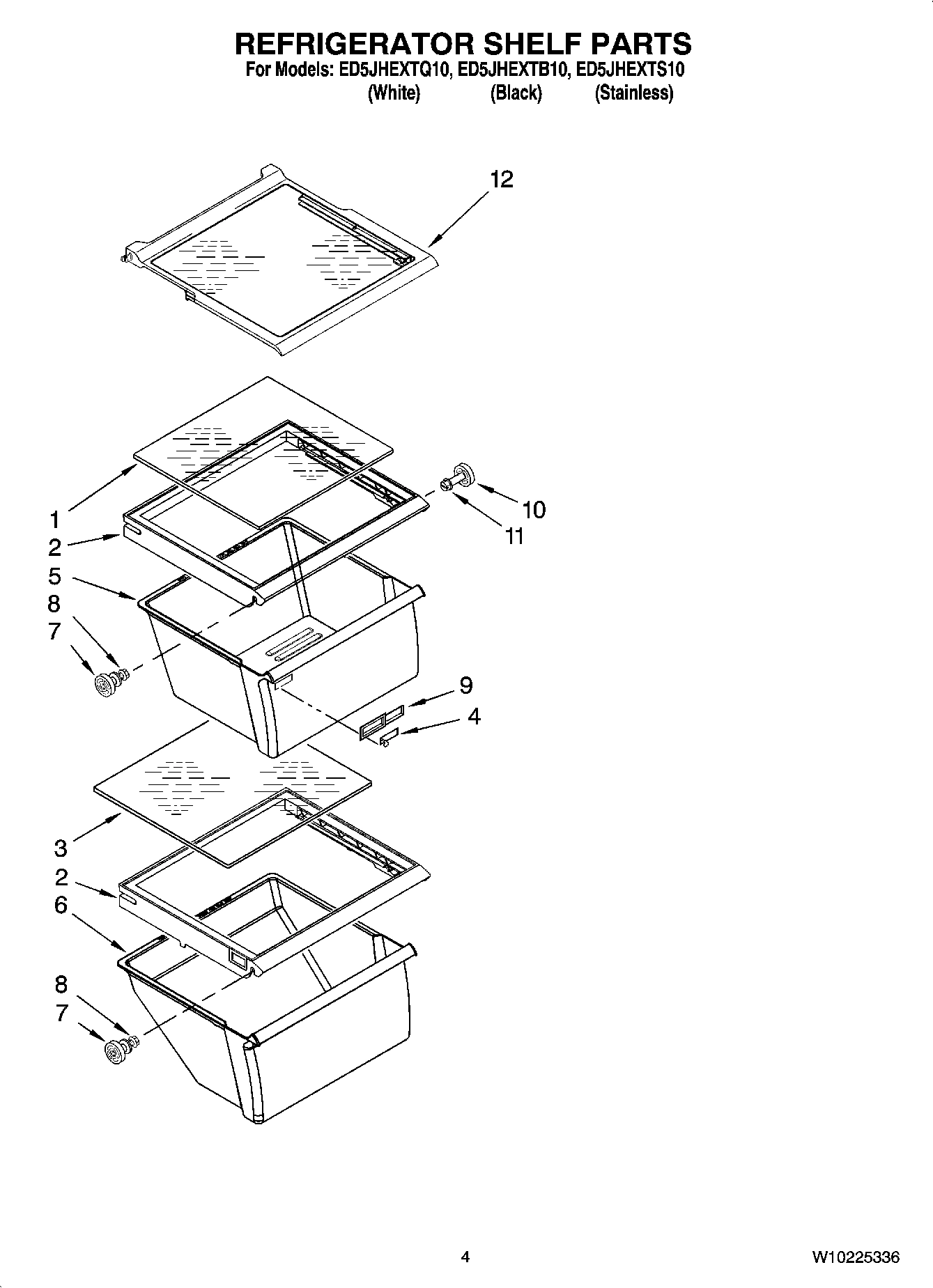 REFRIGERATOR SHELF PARTS
For Models: ED5JHEXTQ10, ED5JHEXTB10, ED5JHEXTS10
(White) (Black) (Stainless)

12

1
2
5
8
7

10
11

9
4

3
2
6
8
7

4

W10225336