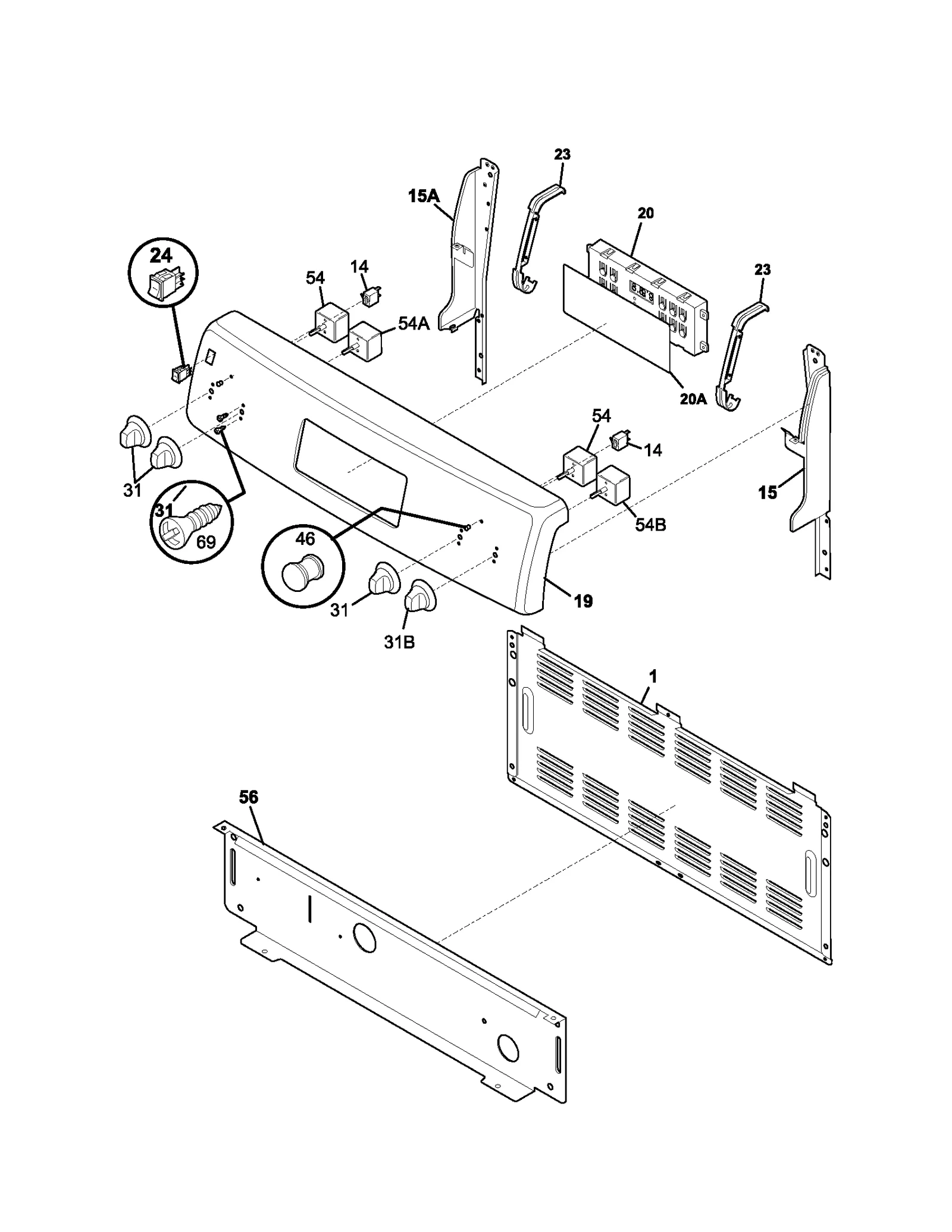 23
15A
20
24
54
14
23
54A
20A
54
14
31
15
31
69
54B
46
19
31
31B
1
56