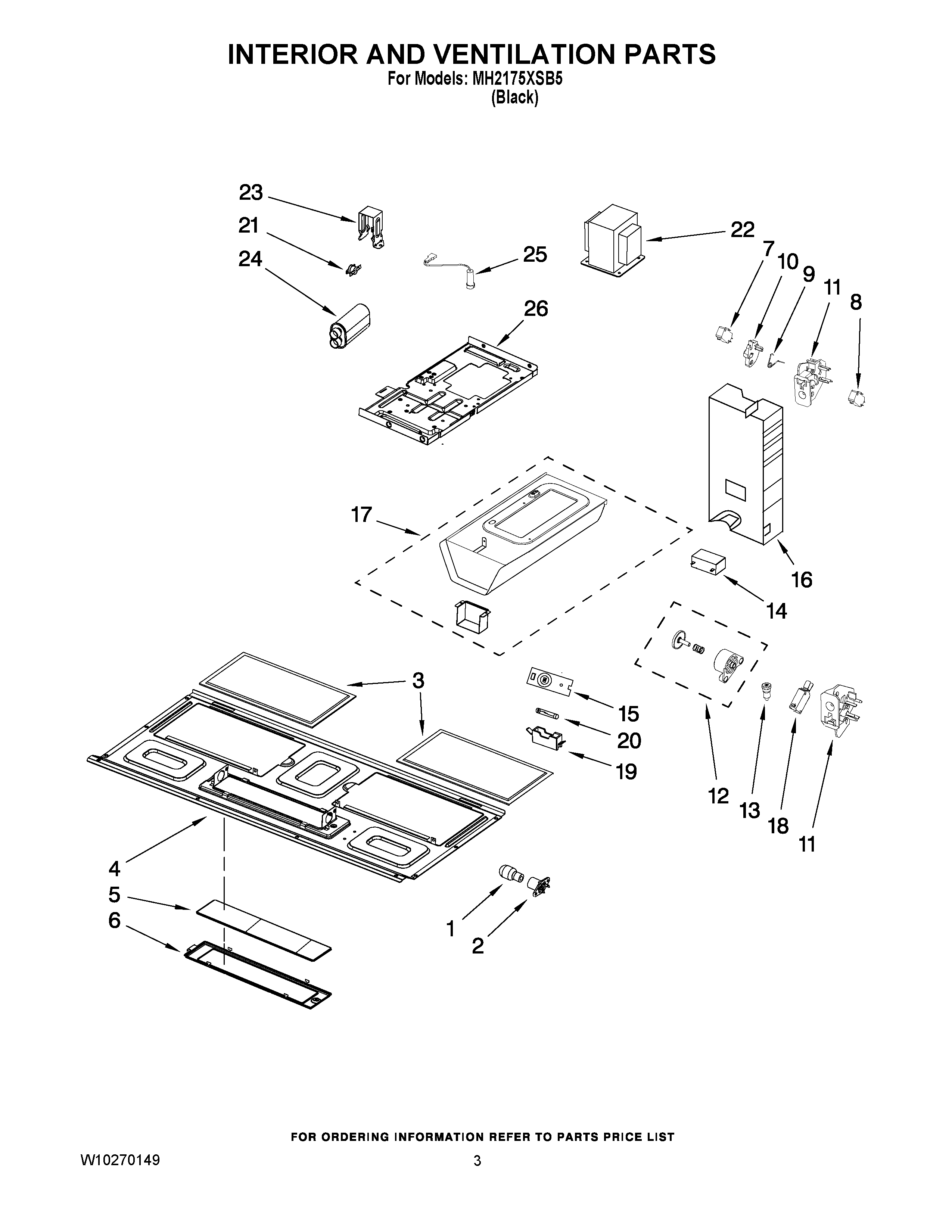 INTERIOR AND VENTILATION PARTS
For Models: MH2175XSB5
(Black)

23
21
24
25
22
7
10
9
11
8
26
17
16
14
3
15
20
19
12
13
18
11
4
5
6
1
2

FOR ORDERING INFORMATION REFER TO PARTS PRICE LIST

W10270149

3