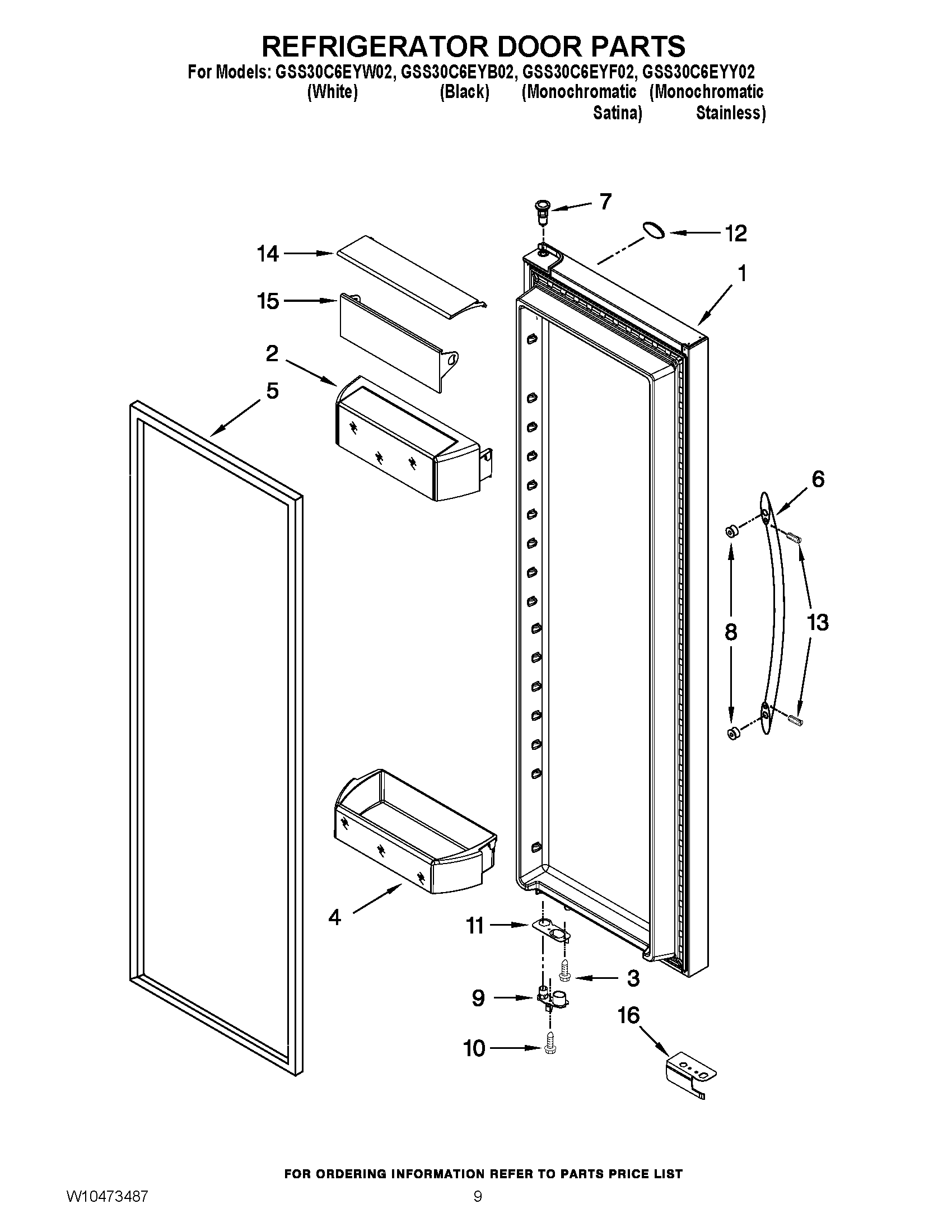 REFRIGERATOR DOOR PARTS

For Models: GSS30C6EYW02, GSS30C6EYB02, GSS30C6EYF02, GSS30C6EYY02
(White) (Black) (Monochromatic Satina) (Monochromatic Stainless)

7
12
14
1
15
2
5
6
8
13
4
11
3
9
16
10

FOR ORDERING INFORMATION REFER TO PARTS PRICE LIST

W10473487

9