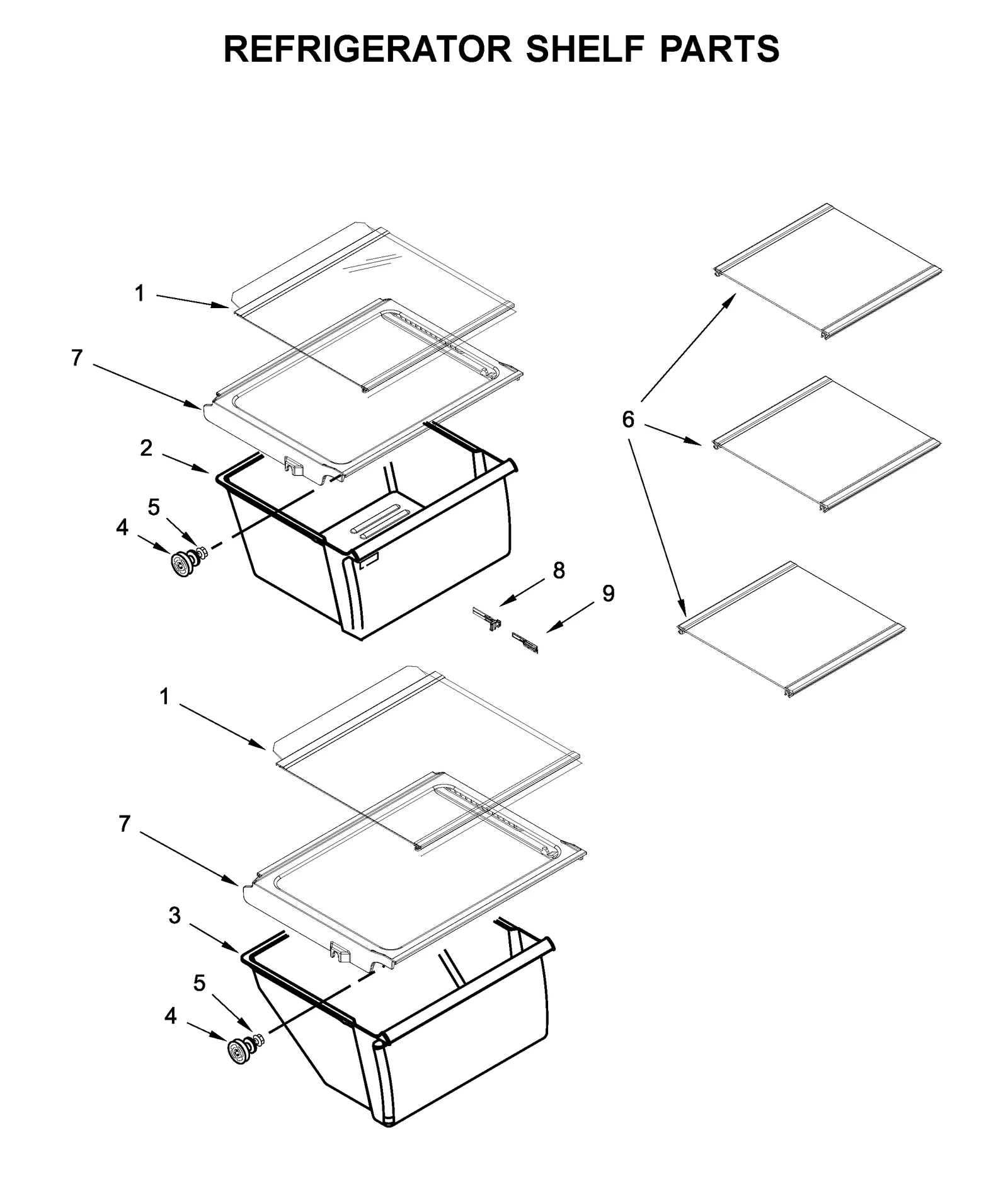 REFRIGERATOR SHELF PARTS

1
7
2
5
4
6
8
9
1
7
3
5
4