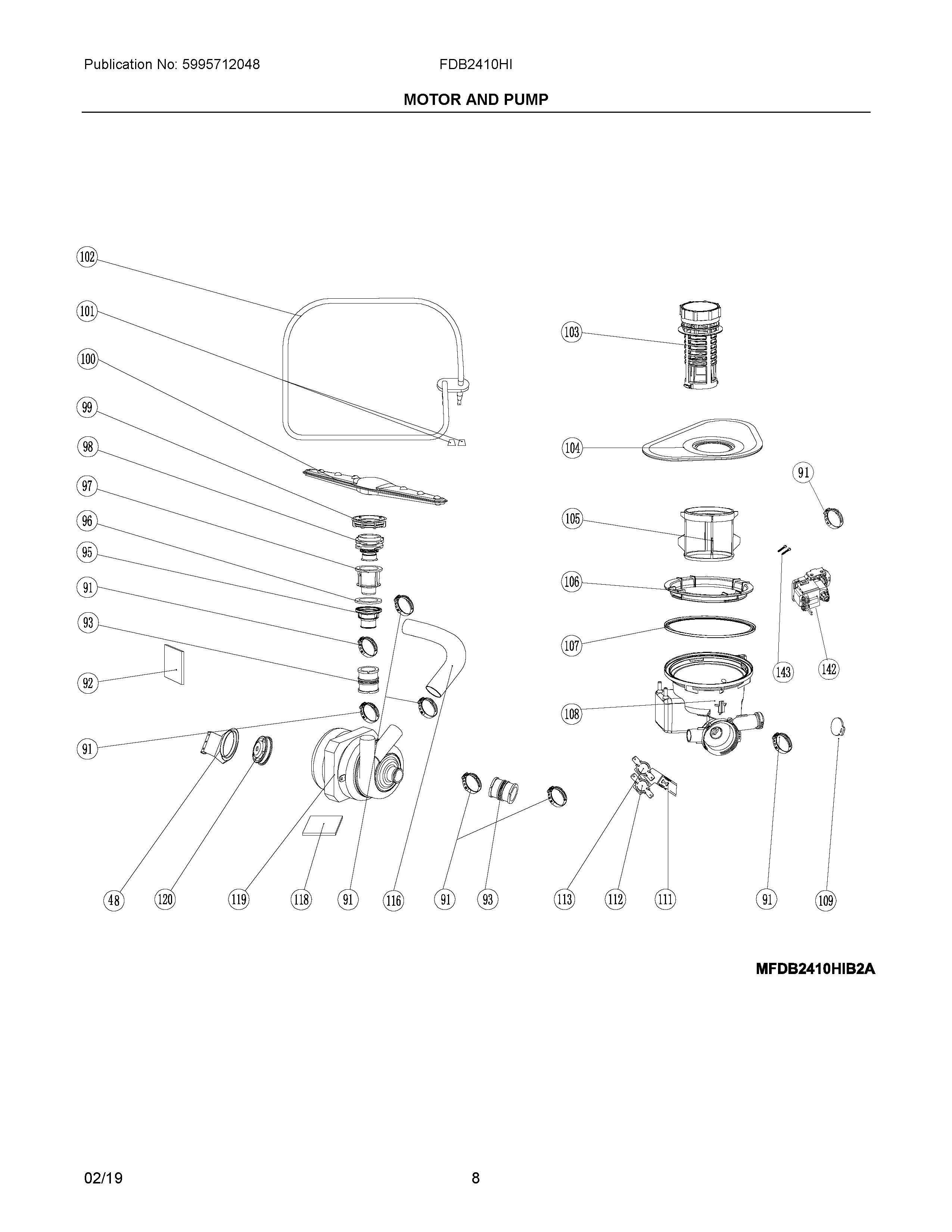 Publication No: 5995712048 FDB2410HI

MOTOR AND PUMP

102
101
100
99
98
97
96
95
91
93
92
91
103
104
91
105
106
107
143
142
108

48 120 119 118 91 116 91 93 113 112 111 91 109

MFDB2410HIB2A

02/19 8