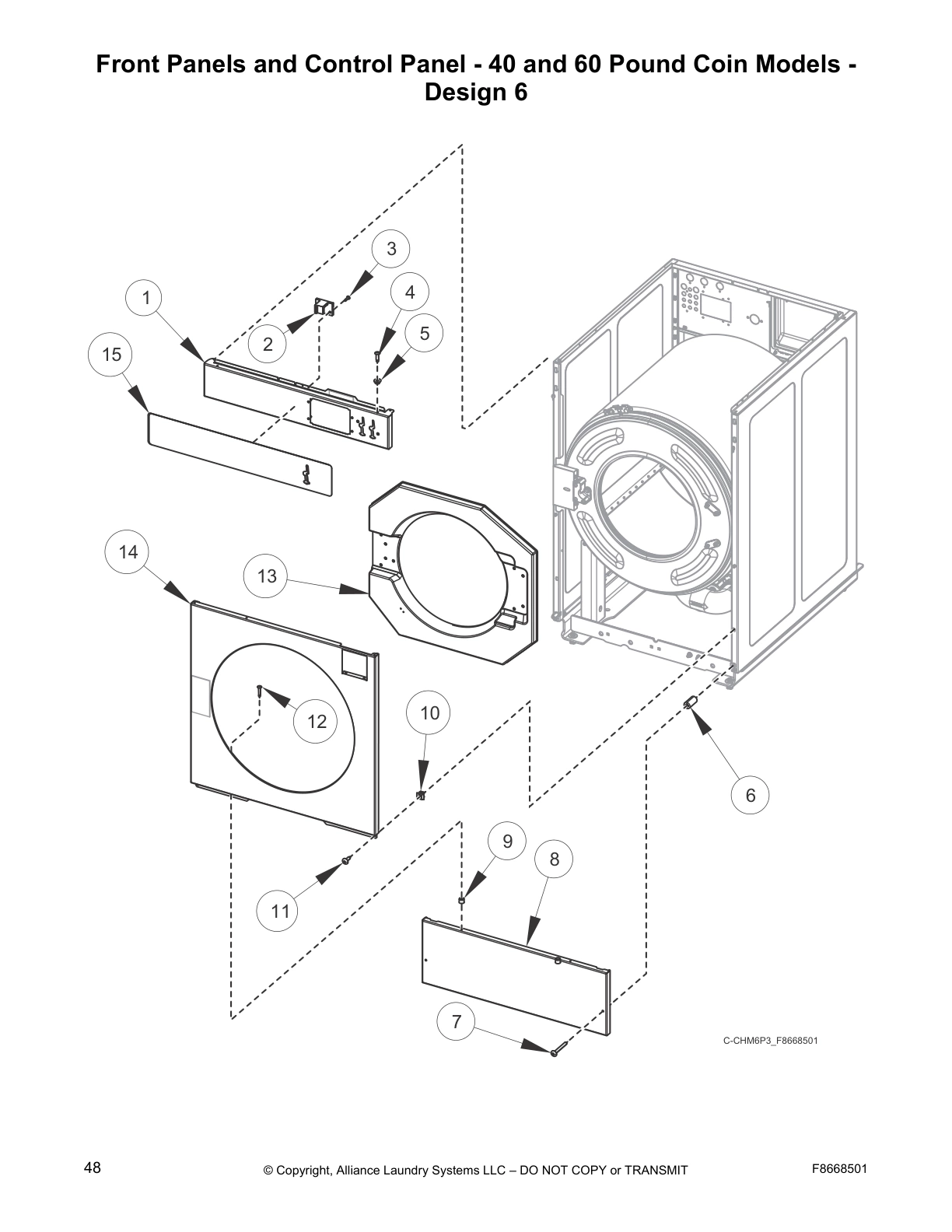 Front Panels and Control Panel - 40 and 60 Pound Coin Models - Design 6

3
1
4
2
5
15
14
13
12
10
6
9
8
11
7

C-CHM6P3_F8668501

48

© Copyright, Alliance Laundry Systems LLC – DO NOT COPY or TRANSMIT

F8668501