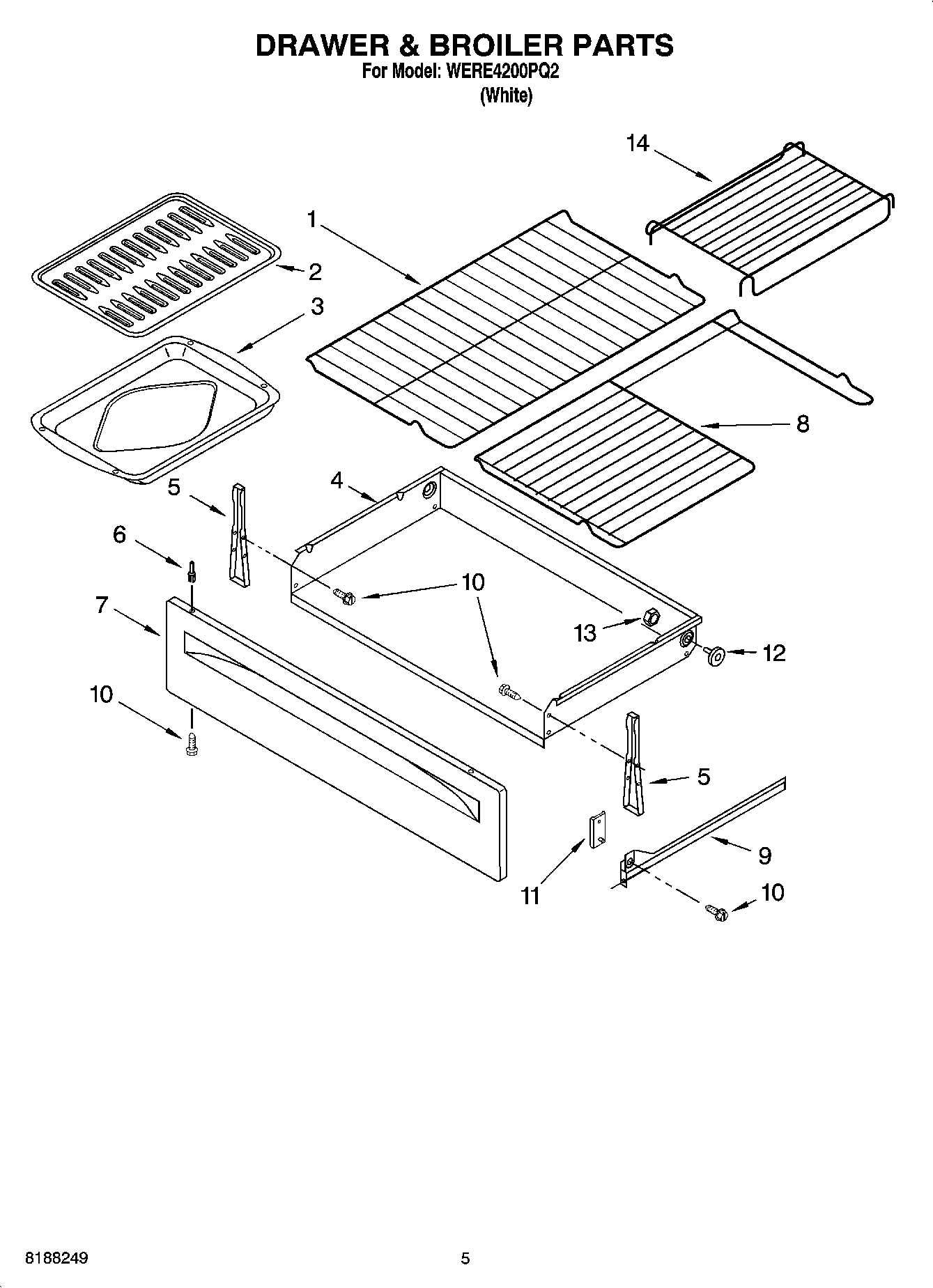 DRAWER & BROILER PARTS
For Model: WERE4200PQ2
(White)

14
1
2
3
8
5
4
6
10
7
13
12
10
10
5
9
11
10

8188249
5