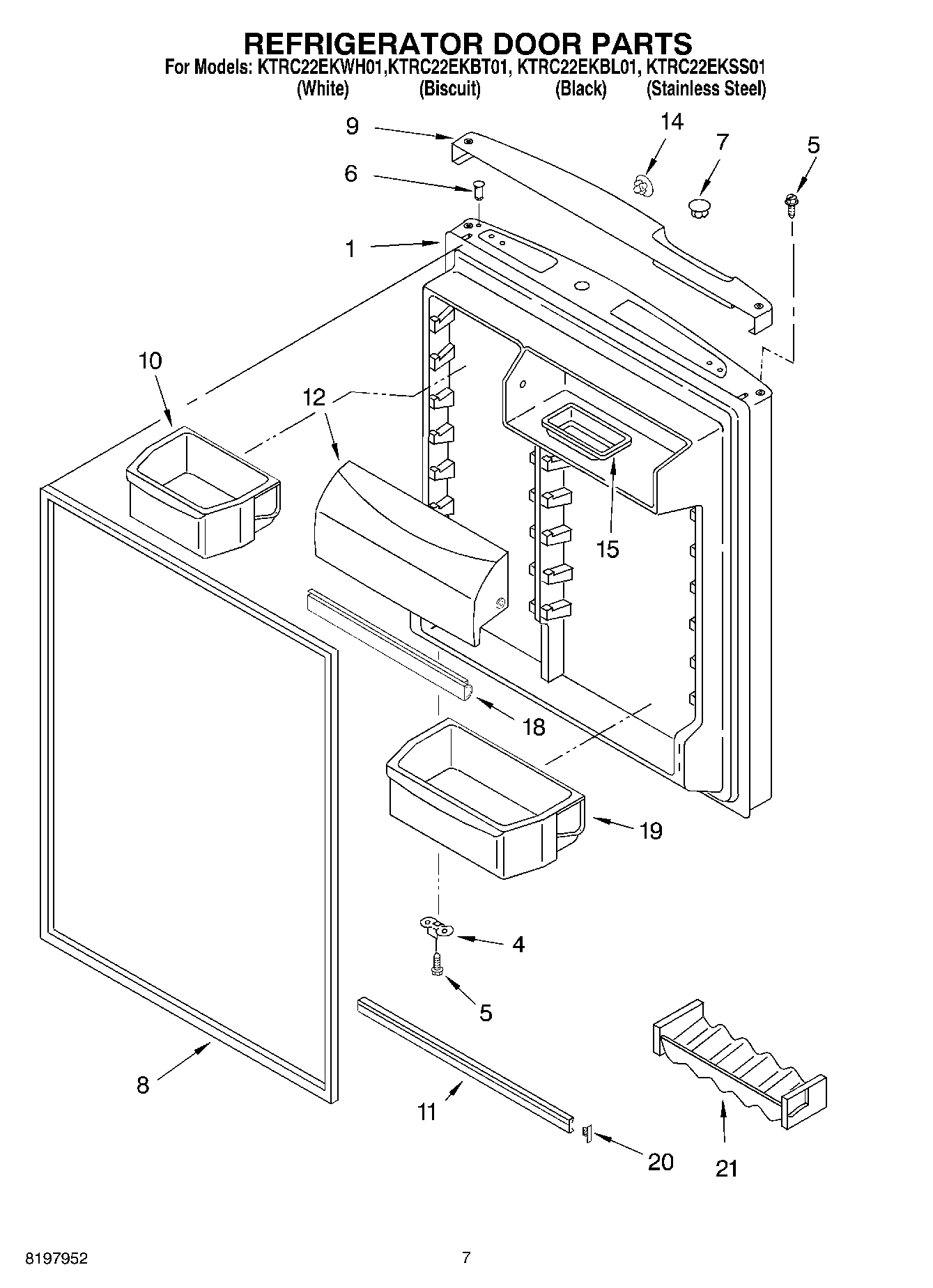 REFRIGERATOR DOOR PARTS

For Models: KTRC22EKWH01,KTRC22EKBT01, KTRC22EKBL01, KTRC22EKSS01
(White) (Biscuit) (Black) (Stainless Steel)

9

14

7

5

6

1

10

12

15

18

19

4

5

8

11

20

21

8197952

7