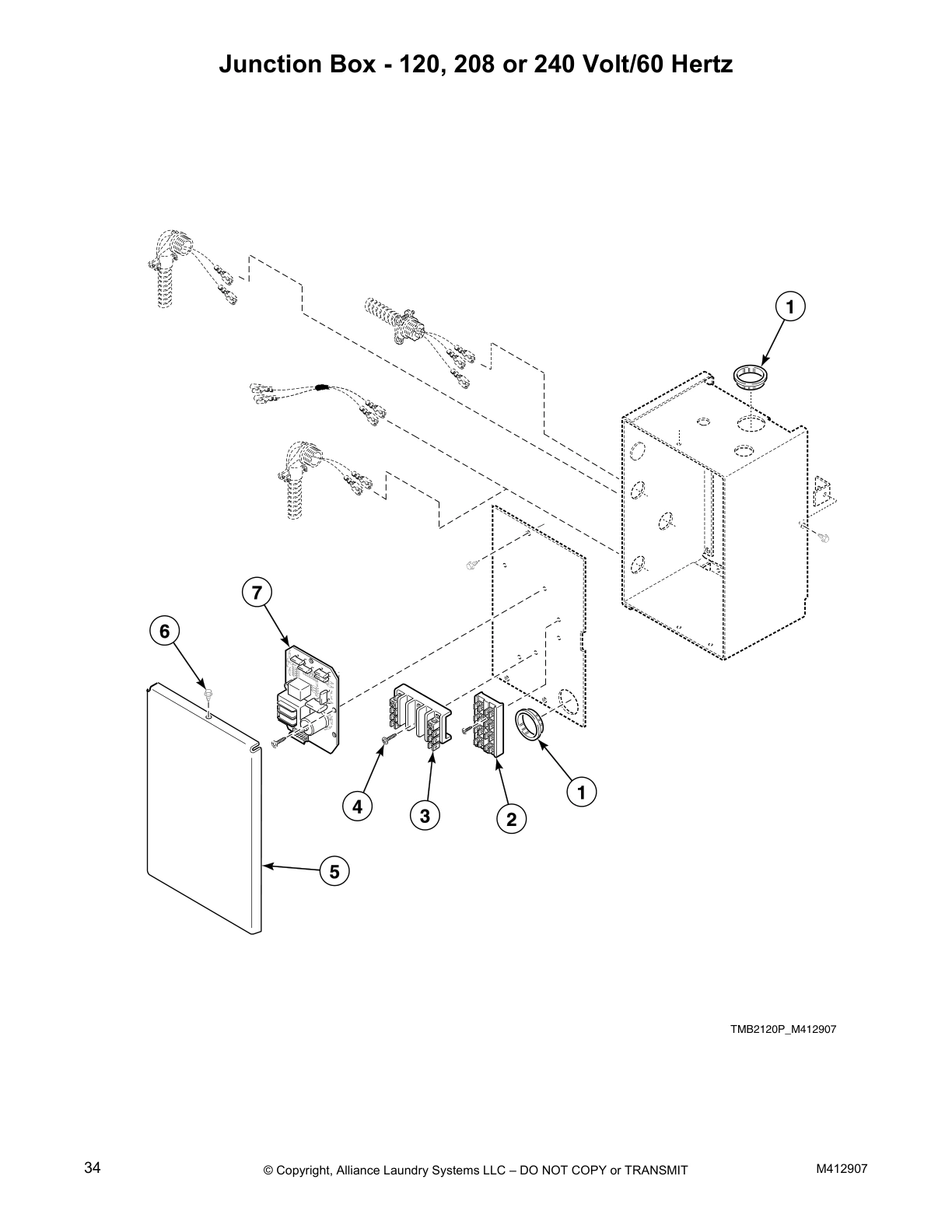 Junction Box - 120, 208 or 240 Volt/60 Hertz

1

7

6

4

3

2

1

5

TMB2120P_M412907

34

© Copyright, Alliance Laundry Systems LLC – DO NOT COPY or TRANSMIT

M412907