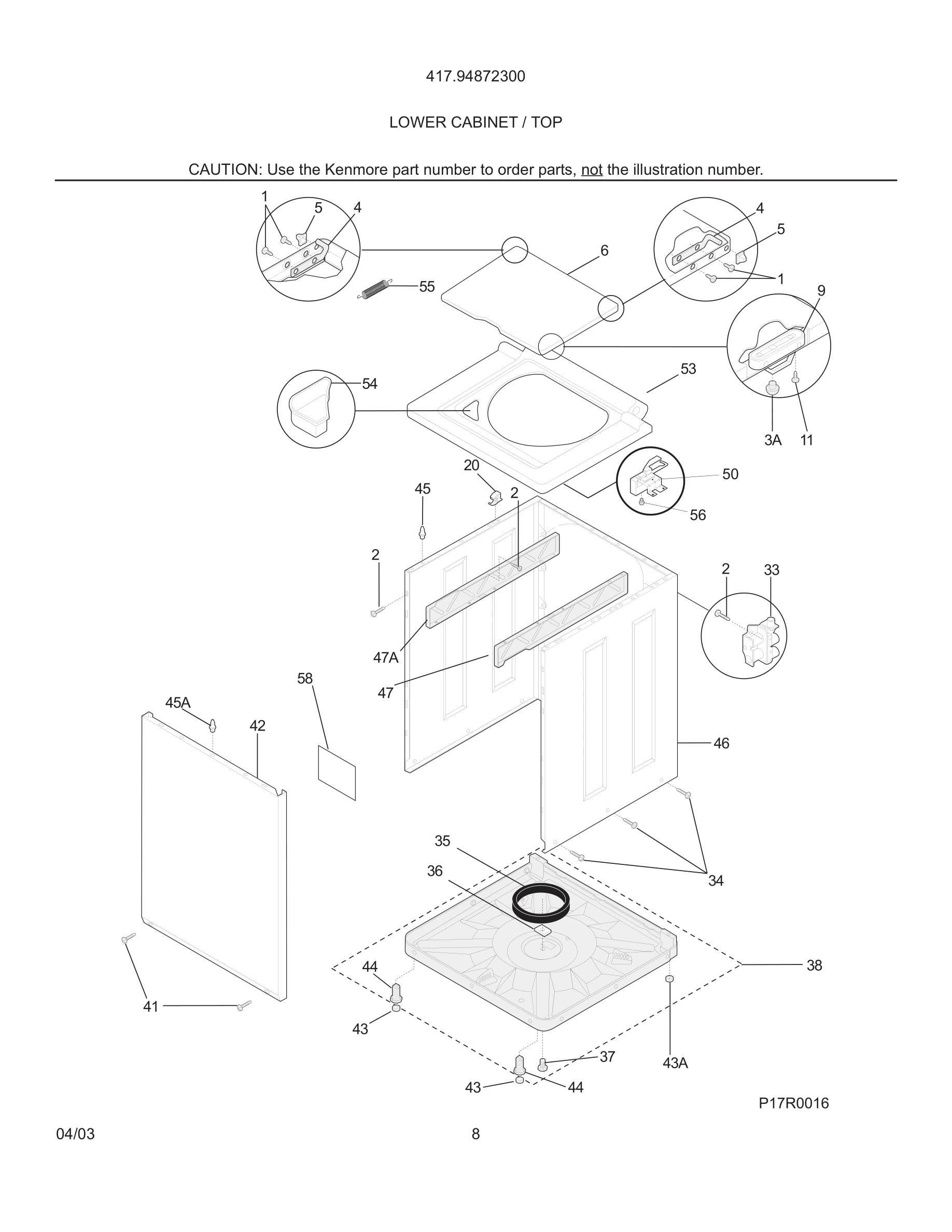 417.94872300

LOWER CABINET / TOP

CAUTION: Use the Kenmore part number to order parts, not the illustration number.

1
5
4
4
5
6
1
55
9
53
54
3A
11
20
50
45
2
56
2
2
33
47A
58
47
45A
42
46
35
36
34
38
44
41
43
37
43A
43
44

P17R0016

04/03

8