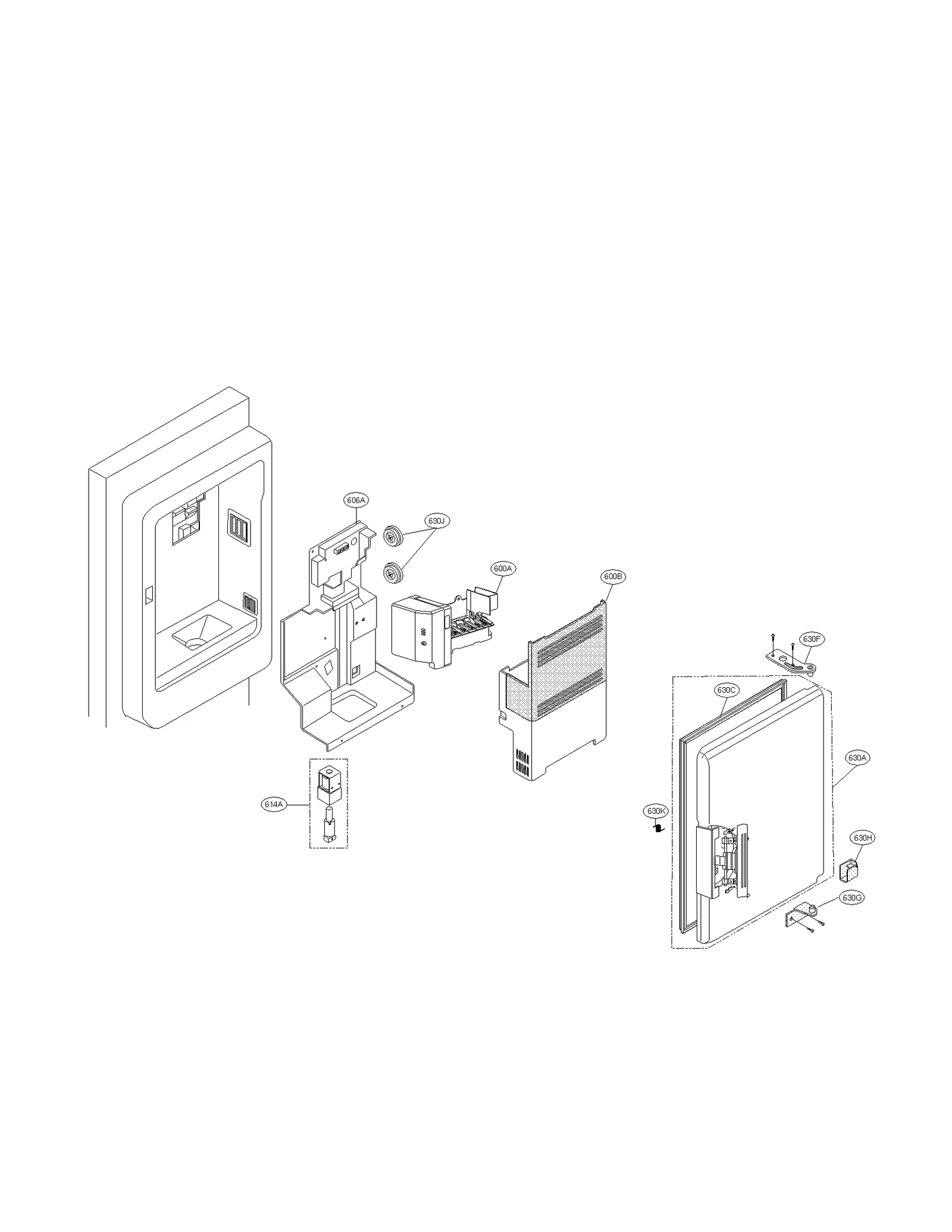 606A
630J
600A
600B
630F
630C
630A
614A
630K
630H
630G