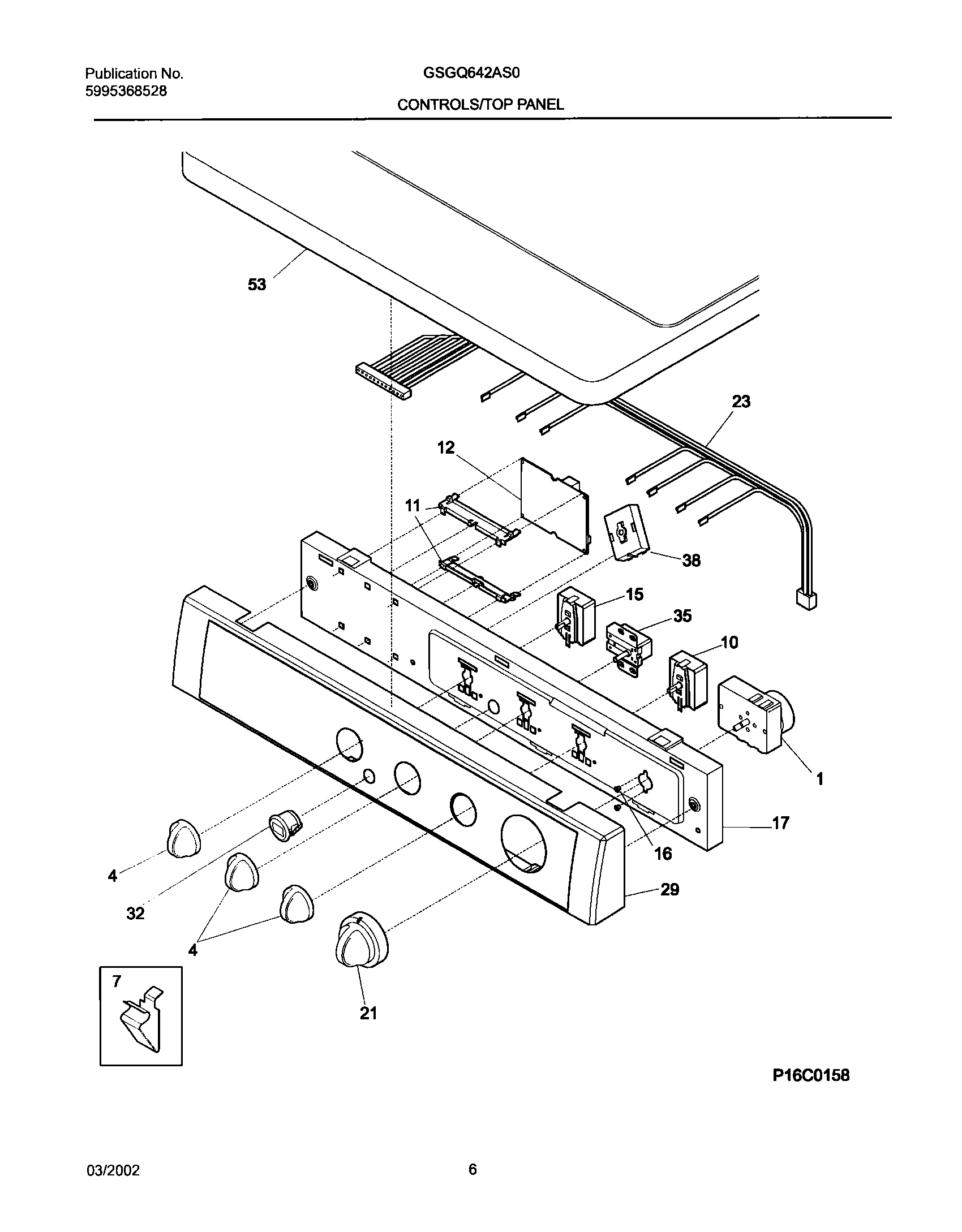 Publication No.
5995368528

GSGQ642AS0

CONTROLS/TOP PANEL

53

23

12

11

38

15

35

10

1

17

16

29

4

32

4

21

7

P16C0158

03/2002

6