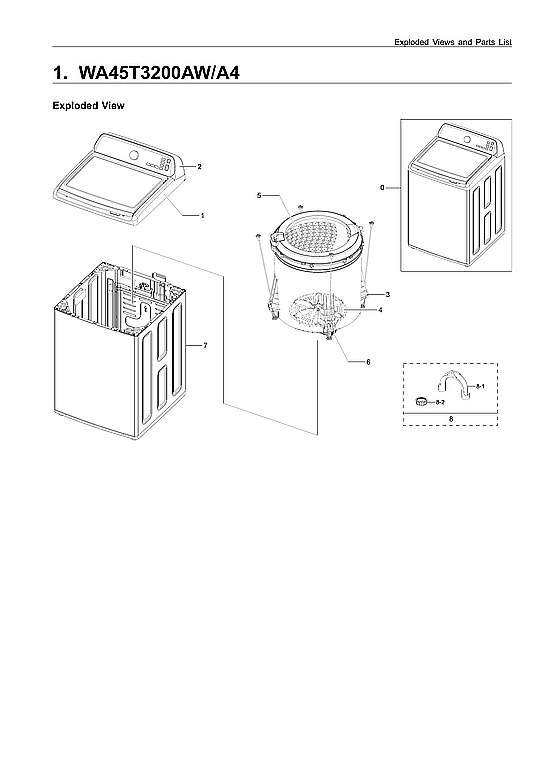 Exploded Views and Parts List

1. WA45T3200AW/A4

Exploded View

2
1
5
0
3
4
7
6
8-1
8-2
8