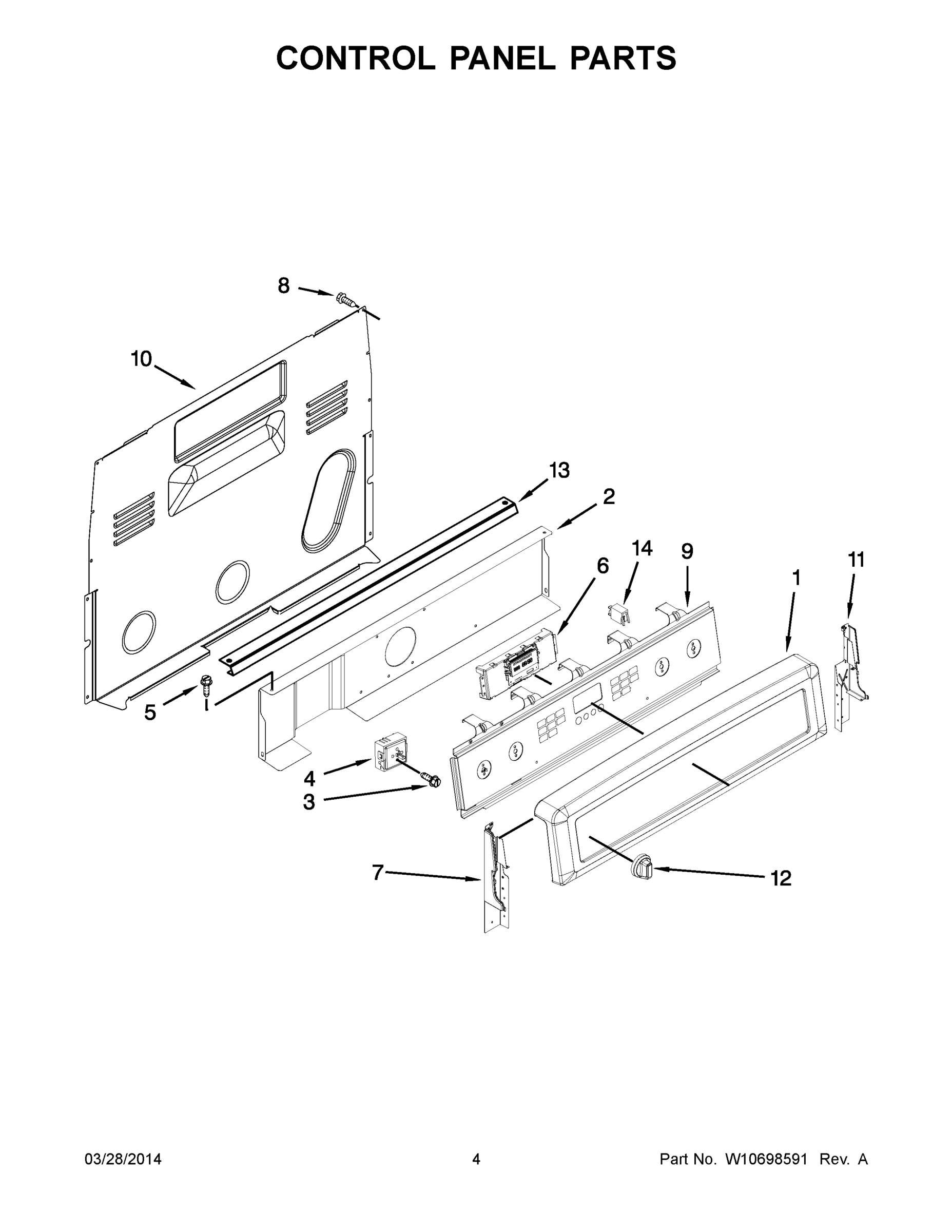 CONTROL PANEL PARTS

8

10

13

2

14

9

6

1

11

5

4

3

7

12

03/28/2014

4

Part No. W10698591 Rev. A