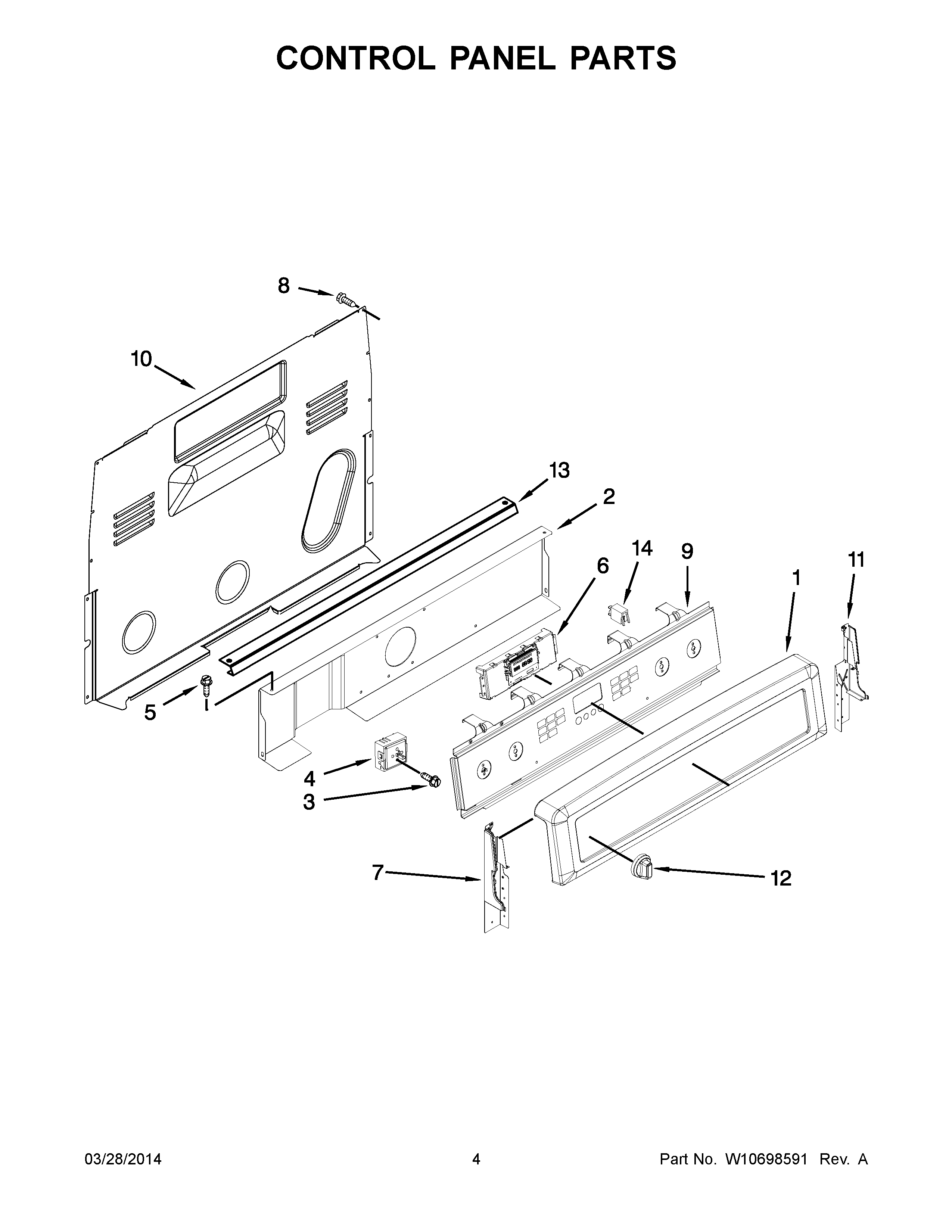 CONTROL PANEL PARTS

8
10
13
2
14
9
6
11
1
5
4
3
7
12

03/28/2014 4 Part No. W10698591 Rev. A