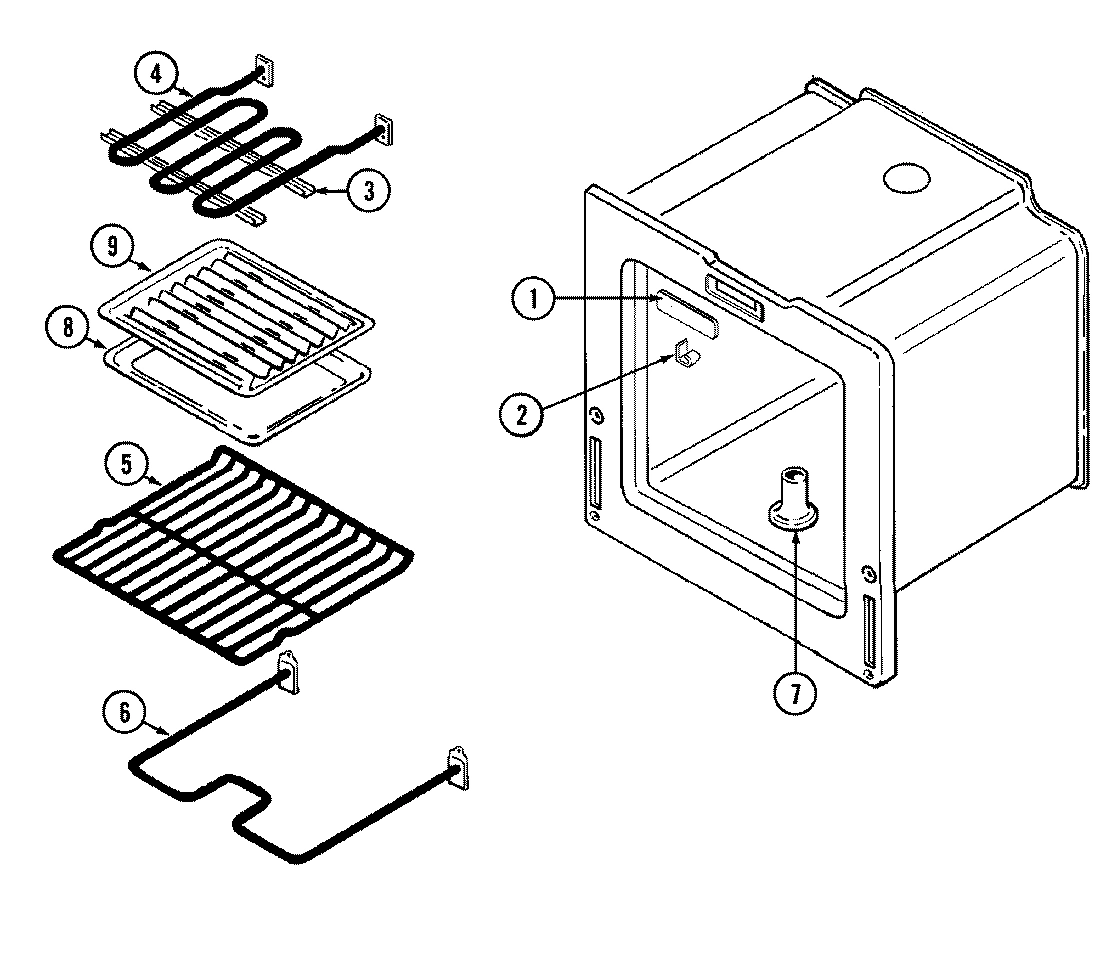 4
3
9
8
5
6
1
2
7