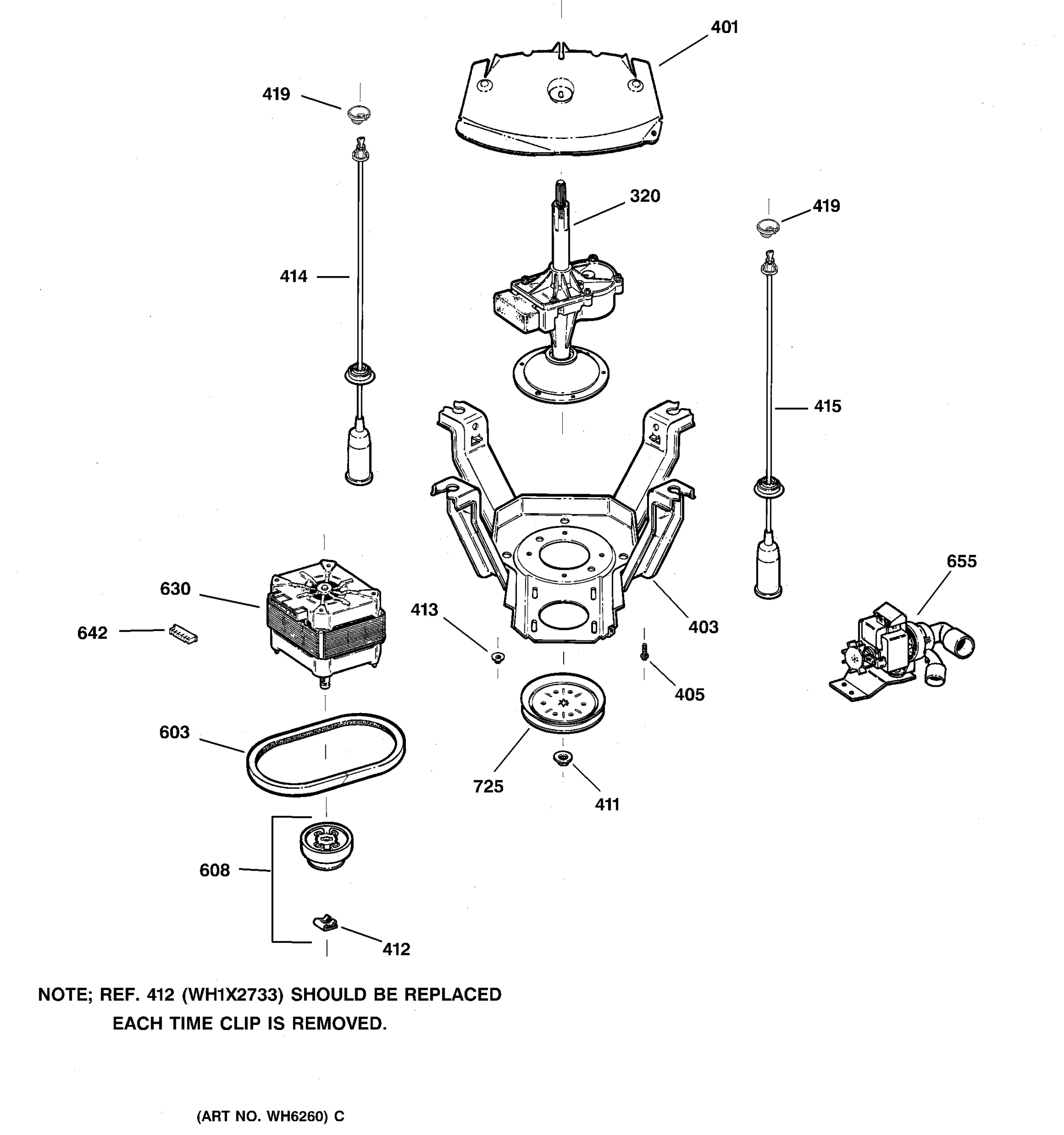 401

419

320

419

414

415

655

630

413

403

642

405

603

725

411

608

412

NOTE; REF. 412 (WH1X2733) SHOULD BE REPLACED EACH TIME CLIP IS REMOVED.

(ART NO. WH6260) C