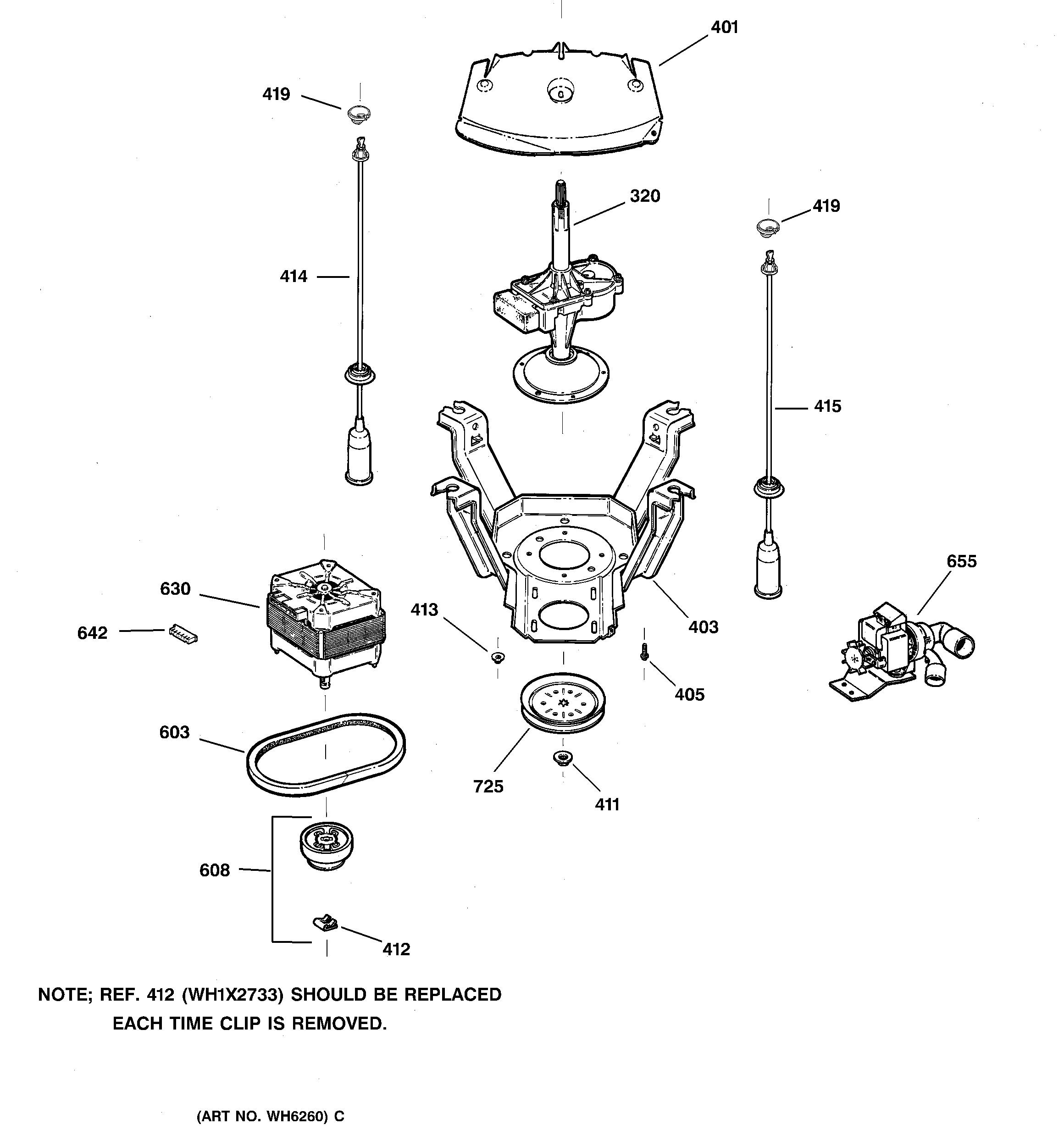 401

419

320

419

414

415

655

630

413

403

642

405

603

725

411

608

412

NOTE; REF. 412 (WH1X2733) SHOULD BE REPLACED EACH TIME CLIP IS REMOVED.

(ART NO. WH6260) C